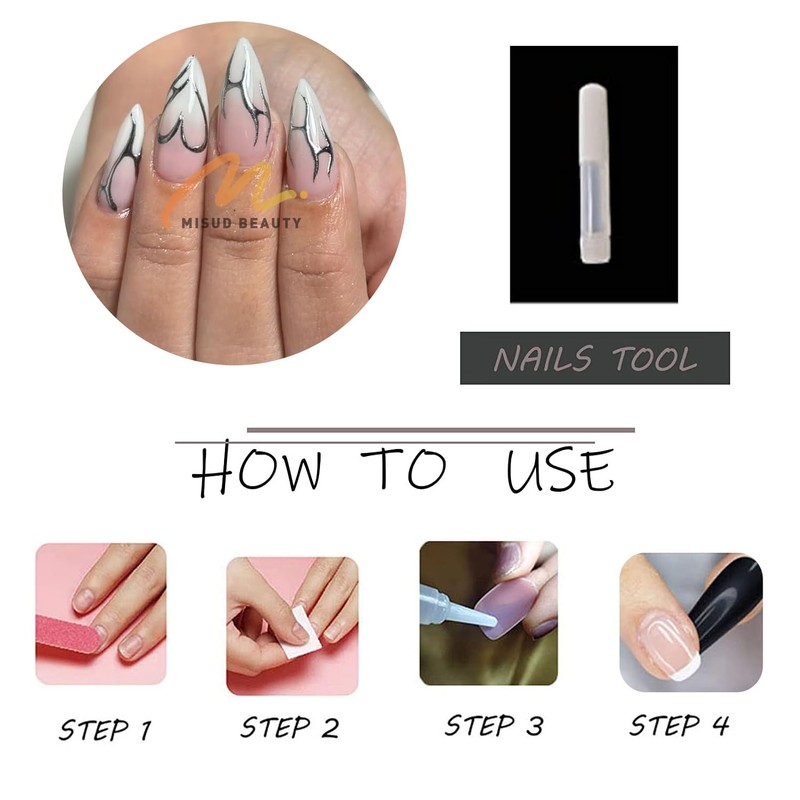 MISUD BEAUTY

NAILS TOOL

HOW TO USE

STEP 1

STEP 2

STEP 3

STEP 4