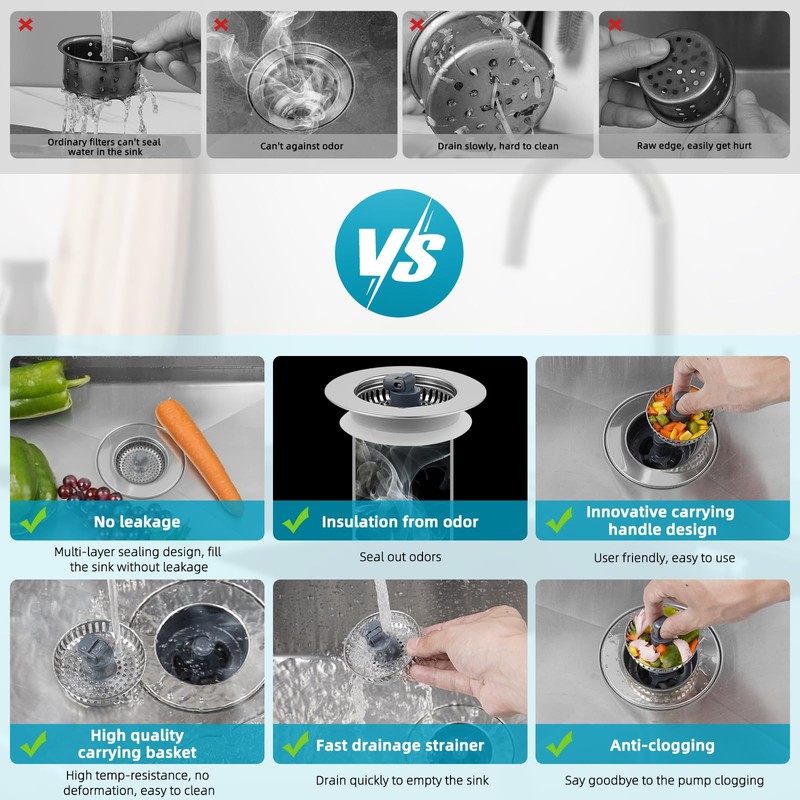 Ordinary filters can't seal water in the sink

Can't against odor

Drain slowly, hard to clean

Raw edge, easily get hurt

VS

No leakage

Multi-layer sealing design, fill the sink without leakage

Insulation from odor

Seal out odors

Innovative carrying handle design

User friendly, easy to use

High quality carrying basket

High temp-resistance, no deformation, easy to clean

Fast drainage strainer

Drain quickly to empty the sink

Anti-clogging

Say goodbye to the pump clogging