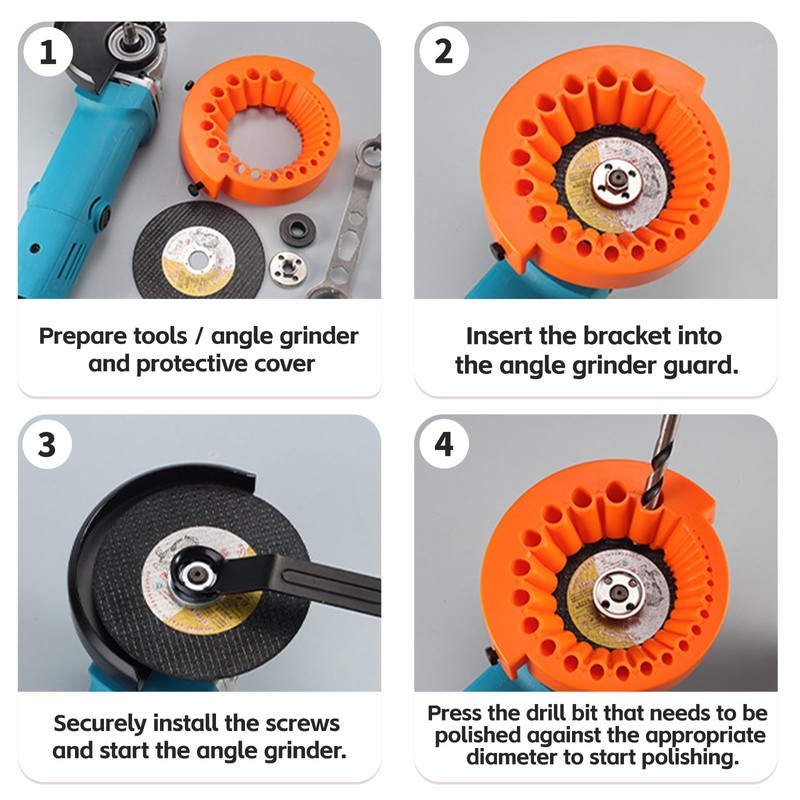 1

Prepare tools / angle grinder and protective cover

2

Insert the bracket into the angle grinder guard.

3

Securely install the screws and start the angle grinder.

4

Press the drill bit that needs to be polished against the appropriate diameter to start polishing.