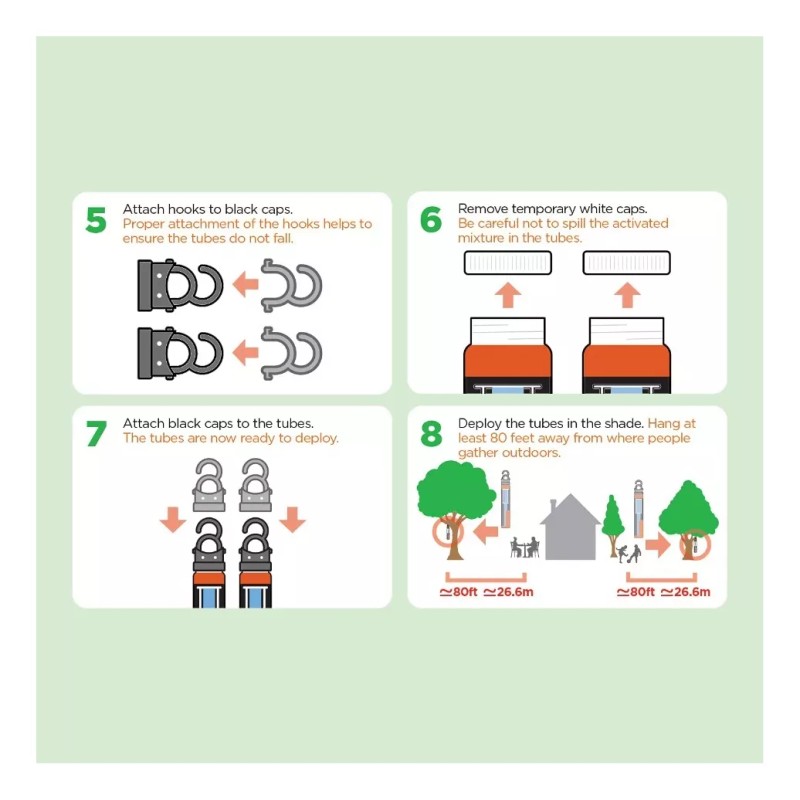 5 Attach hooks to black caps.
Proper attachment of the hooks helps to ensure the tubes do not fall.

6 Remove temporary white caps.
Be careful not to spill the activated mixture in the tubes.

7 Attach black caps to the tubes.
The tubes are now ready to deploy.

8 Deploy the tubes in the shade. Hang at least 80 feet away from where people gather outdoors.

≃80ft ≃26.6m

≃80ft ≃26.6m