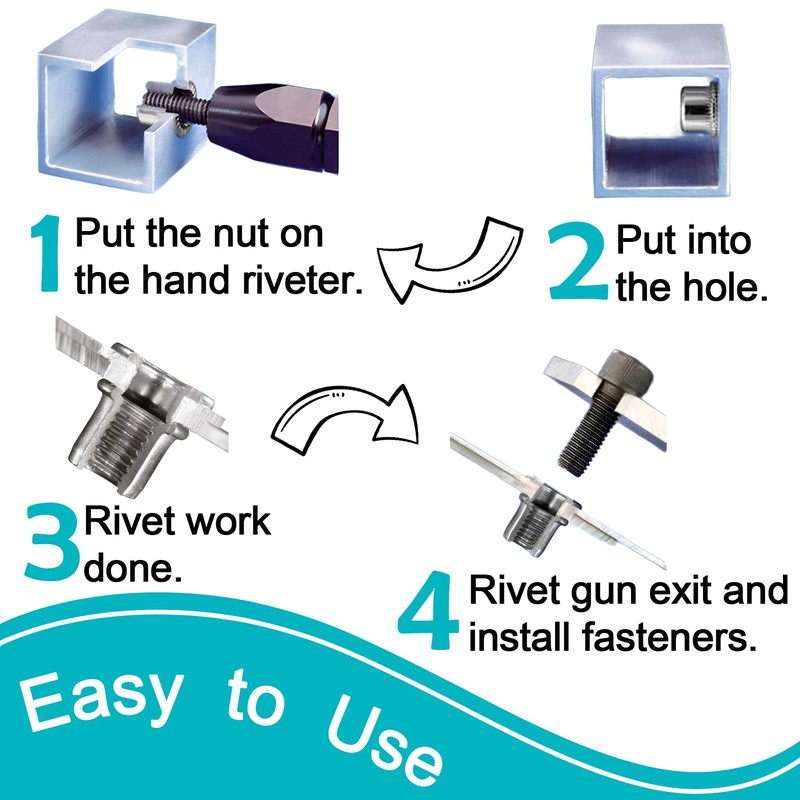 1 Put the nut on the hand riveter.

2 Put into the hole.

3 Rivet work done.

4 Rivet gun exit and install fasteners.

Easy to Use