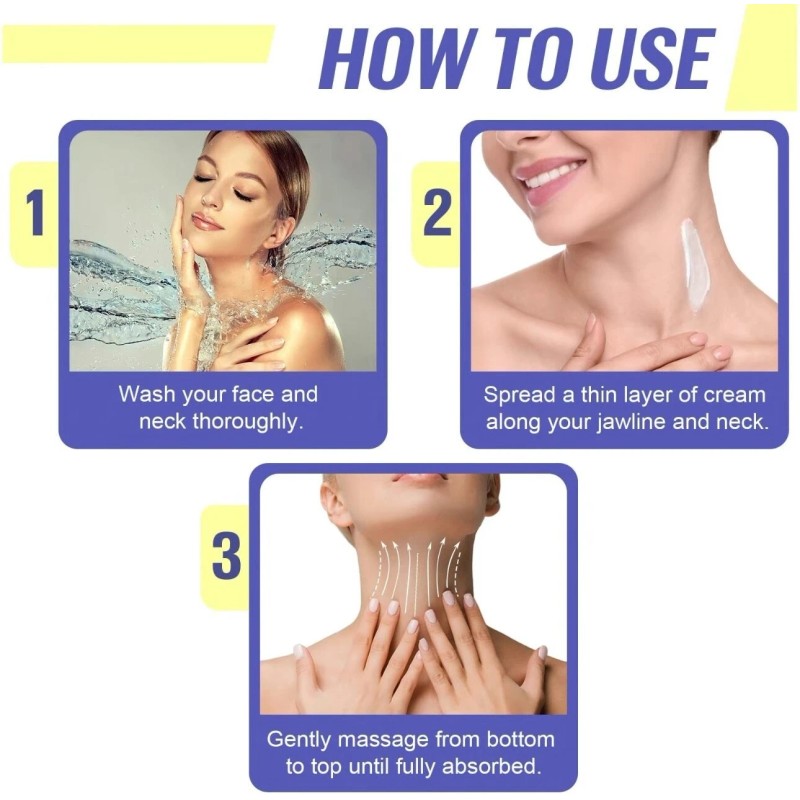 HOW TO USE

1

Wash your face and neck thoroughly.

2

Spread a thin layer of cream along your jawline and neck.

3

Gently massage from bottom to top until fully absorbed.