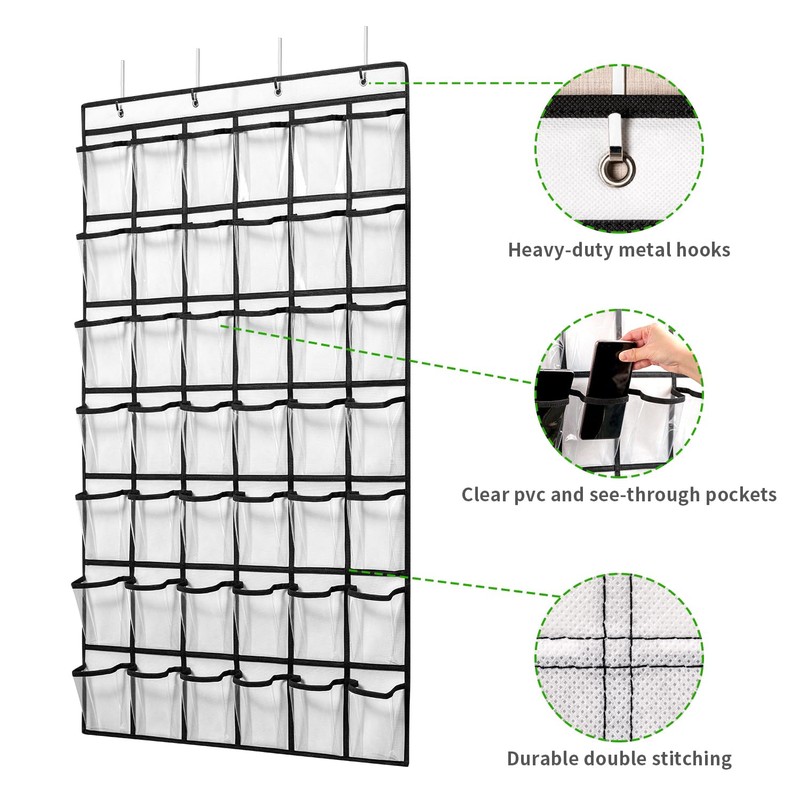 Heavy-duty metal hooks

Clear pvc and see-through pockets

Durable double stitching