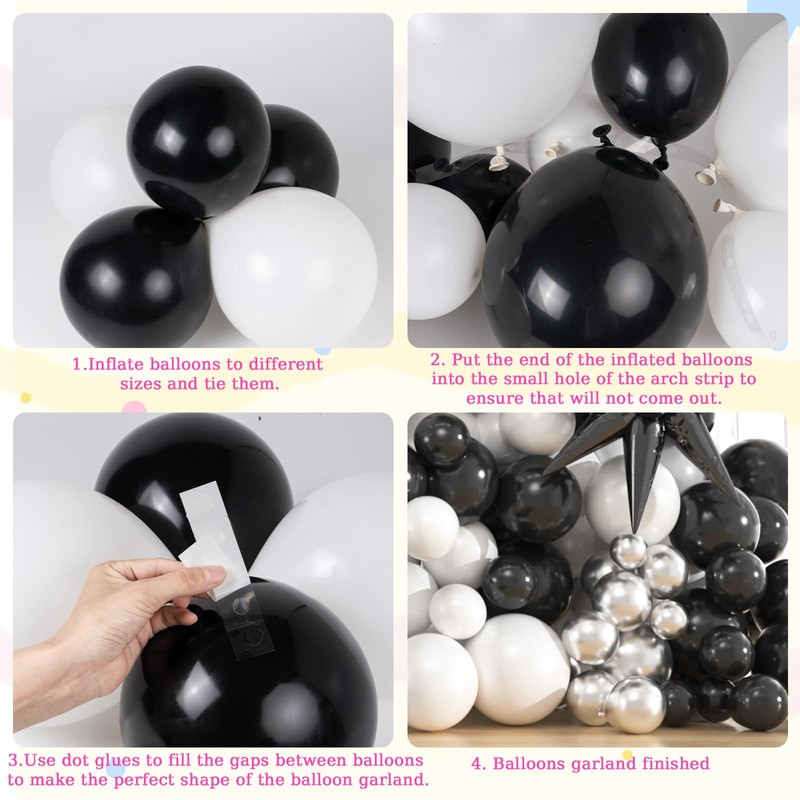 1.Inflate balloons to different sizes and tie them.

2. Put the end of the inflated balloons into the small hole of the arch strip to ensure that will not come out.

3.Use dot glues to fill the gaps between balloons to make the perfect shape of the balloon garland.

4. Balloons garland finished