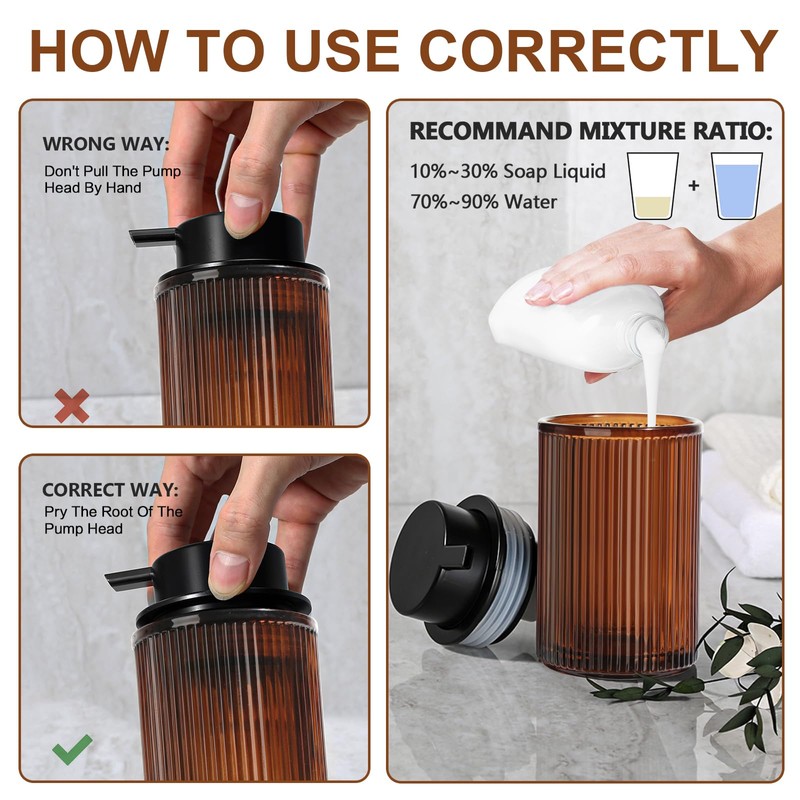 HOW TO USE CORRECTLY

WRONG WAY:
Don't Pull The Pump Head By Hand

CORRECT WAY:
Pry The Root Of The Pump Head

RECOMMAND MIXTURE RATIO:
10%~30% Soap Liquid
70%~90% Water

+