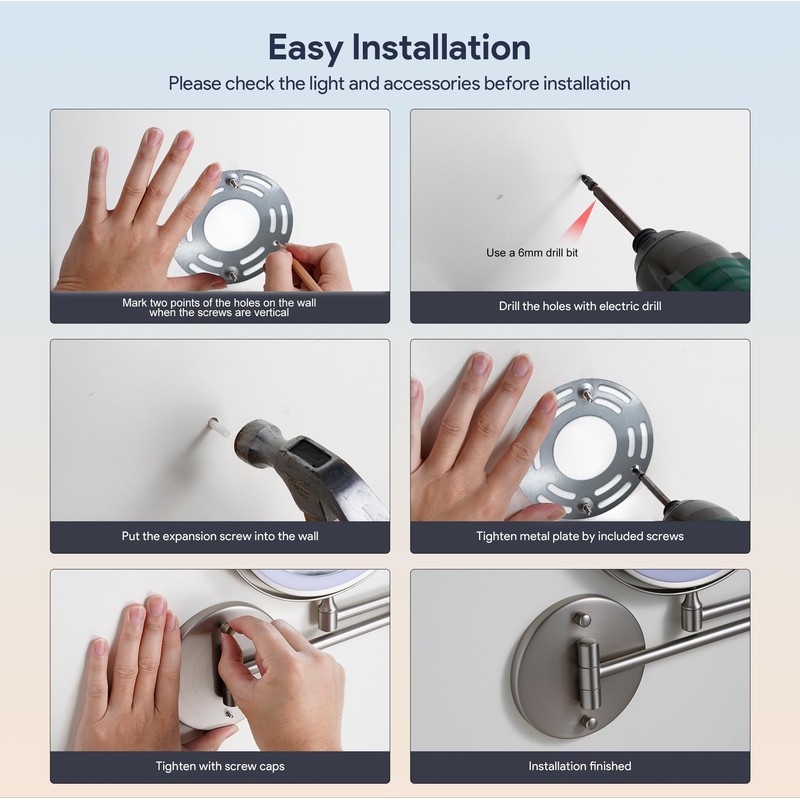 Easy Installation

Please check the light and accessories before installation

Mark two points of the holes on the wall when the screws are vertical

Use a 6mm drill bit

Drill the holes with electric drill

Put the expansion screw into the wall

Tighten metal plate by included screws

Tighten with screw caps

Installation finished