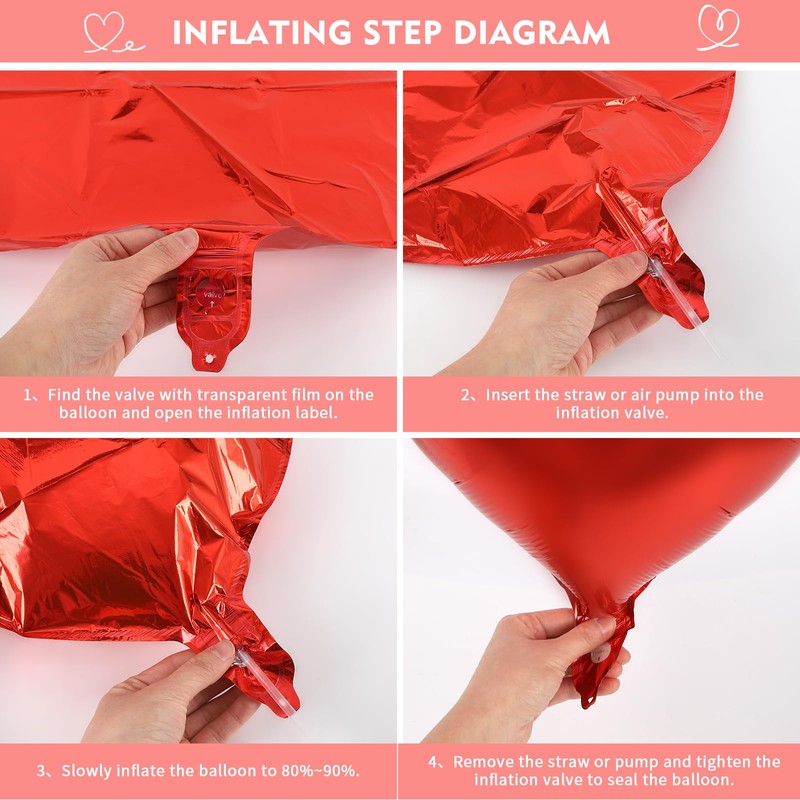 INFLATING STEP DIAGRAM

Valve

1、Find the valve with transparent film on the balloon and open the inflation label.

2、Insert the straw or air pump into the inflation valve.

3、Slowly inflate the balloon to 80%~90%.

4、Remove the straw or pump and tighten the inflation valve to seal the balloon.