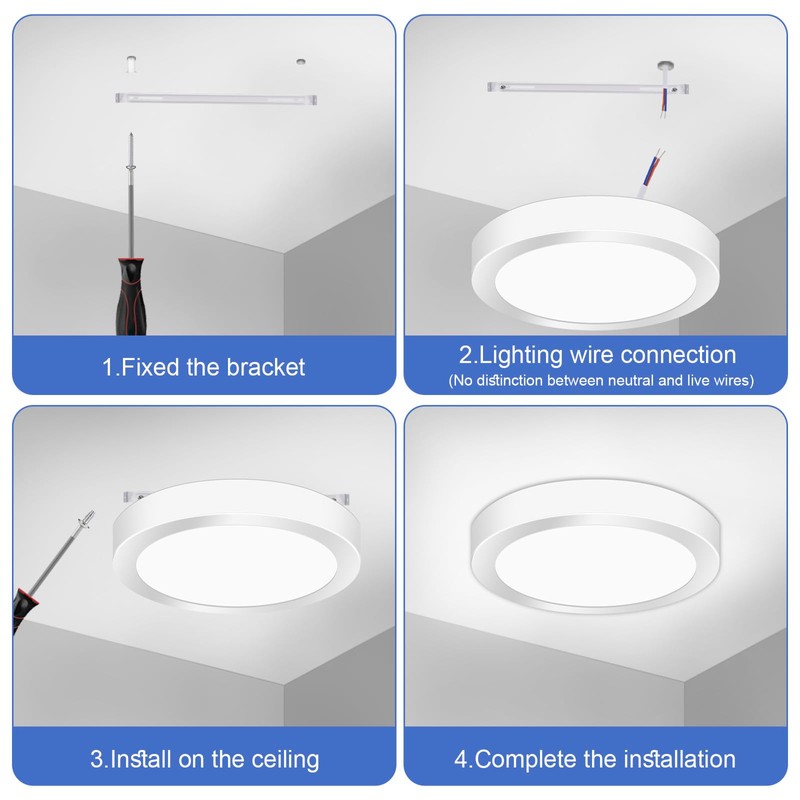 1.Fixed the bracket

2.Lighting wire connection
(No distinction between neutral and live wires)

3.Install on the ceiling

4.Complete the installation