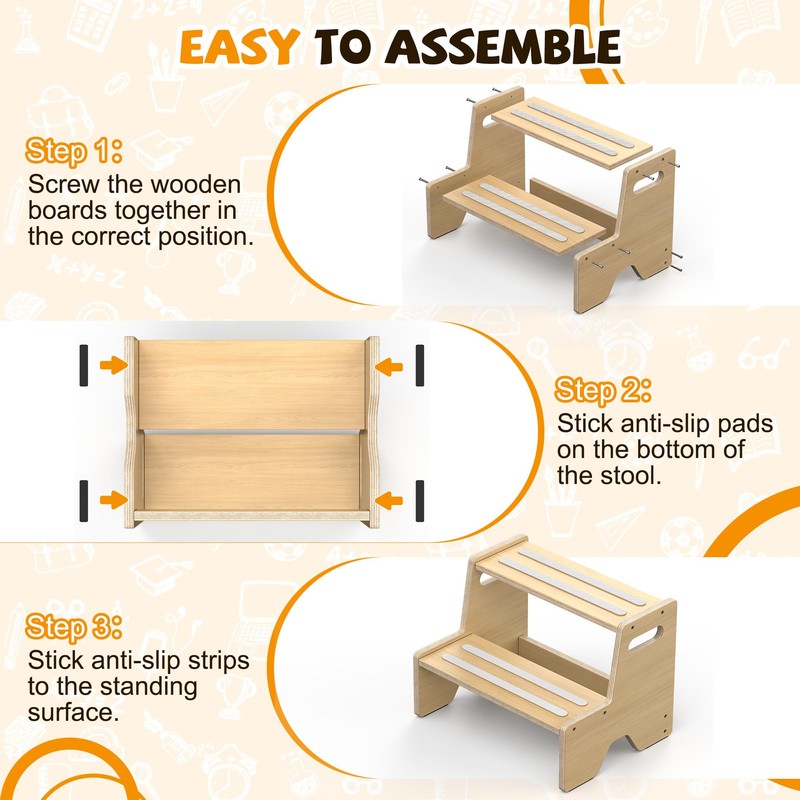 EASY TO ASSEMBLE

Step 1:
Screw the wooden boards together in the correct position.

Step 2:
Stick anti-slip pads on the bottom of the stool.

Step 3:
Stick anti-slip strips to the standing surface.