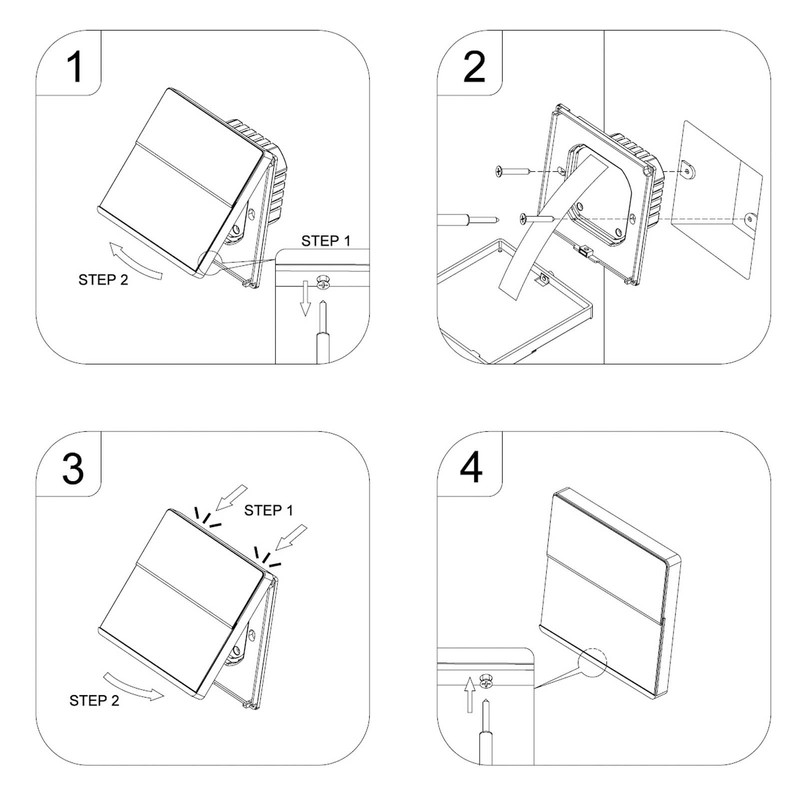 1

STEP 1

STEP 2

2

3

STEP 1

STEP 2

4