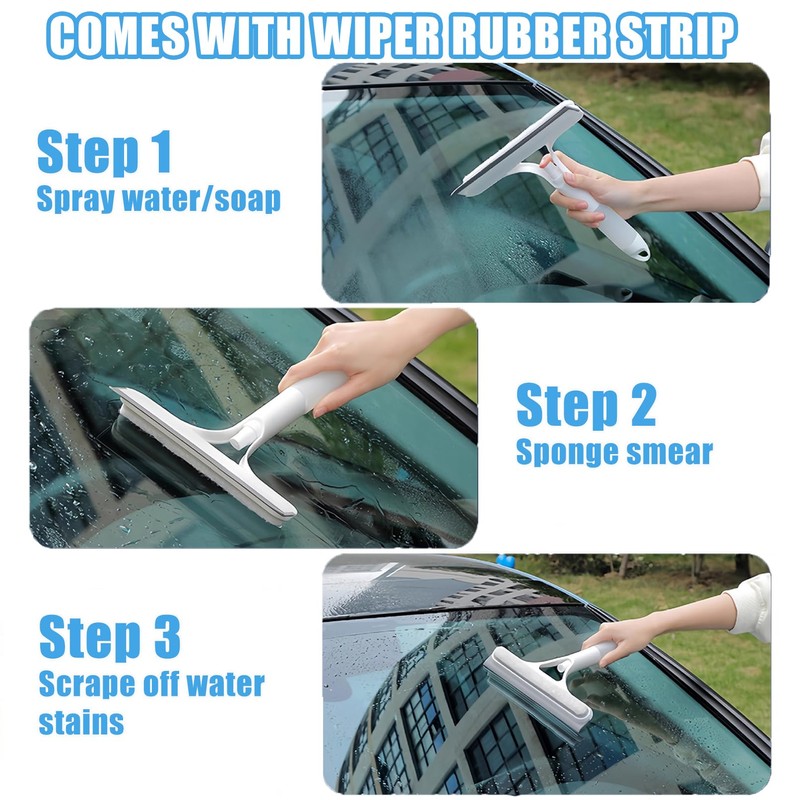 COMES WITH WIPER RUBBER STRIP

Step 1
Spray water/soap

Step 2
Sponge smear

Step 3
Scrape off water stains