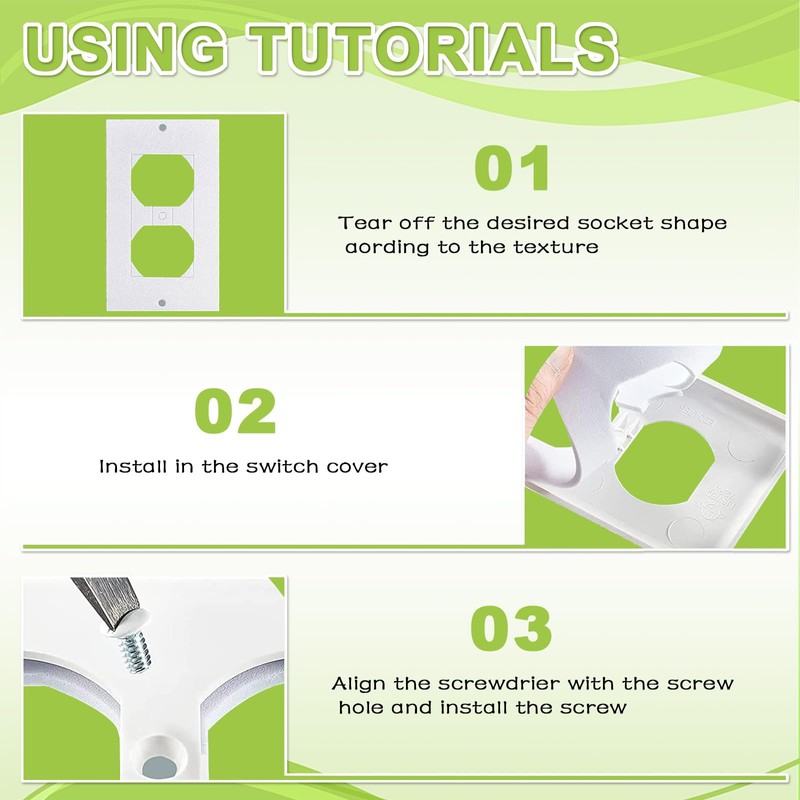 USING TUTORIALS

01

Tear off the desired socket shape aording to the texture

02

Install in the switch cover

03

Align the screwdrier with the screw hole and install the screw