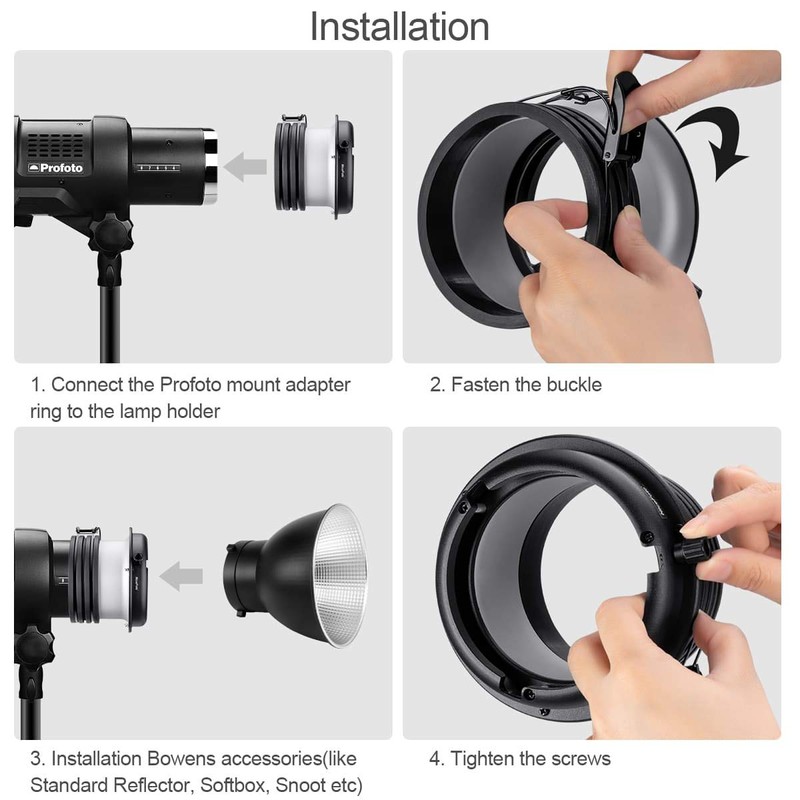 Installation

Profoto

1. Connect the Profoto mount adapter ring to the lamp holder

2. Fasten the buckle

3. Installation Bowens accessories(like Standard Reflector, Softbox, Snoot etc)

4. Tighten the screws