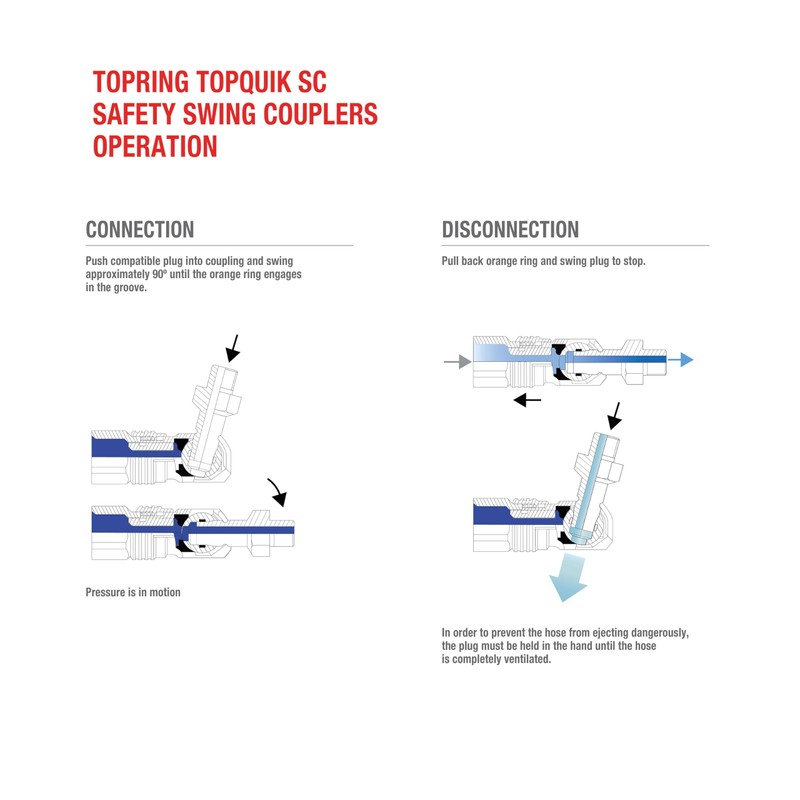 TOPRING TOPQUIK SC
SAFETY SWING COUPLERS
OPERATION

CONNECTION

Push compatible plug into coupling and swing approximately 90° until the orange ring engages in the groove.

Pressure is in motion

DISCONNECTION

Pull back orange ring and swing plug to stop.

In order to prevent the hose from ejecting dangerously, the plug must be held in the hand until the hose is completely ventilated.