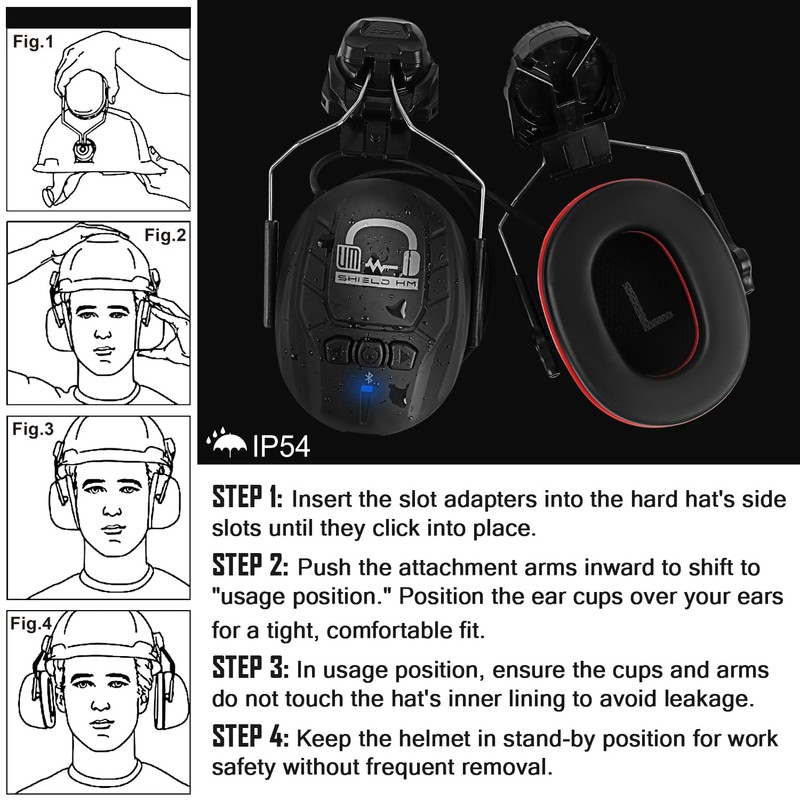 Fig.1

Fig.2

Fig.3

Fig.4

UM

SHIELD HM

IP54

STEP 1: Insert the slot adapters into the hard hat's side slots until they click into place.

STEP 2: Push the attachment arms inward to shift to "usage position." Position the ear cups over your ears for a tight, comfortable fit.

STEP 3: In usage position, ensure the cups and arms do not touch the hat's inner lining to avoid leakage.

STEP 4: Keep the helmet in stand-by position for work safety without frequent removal.