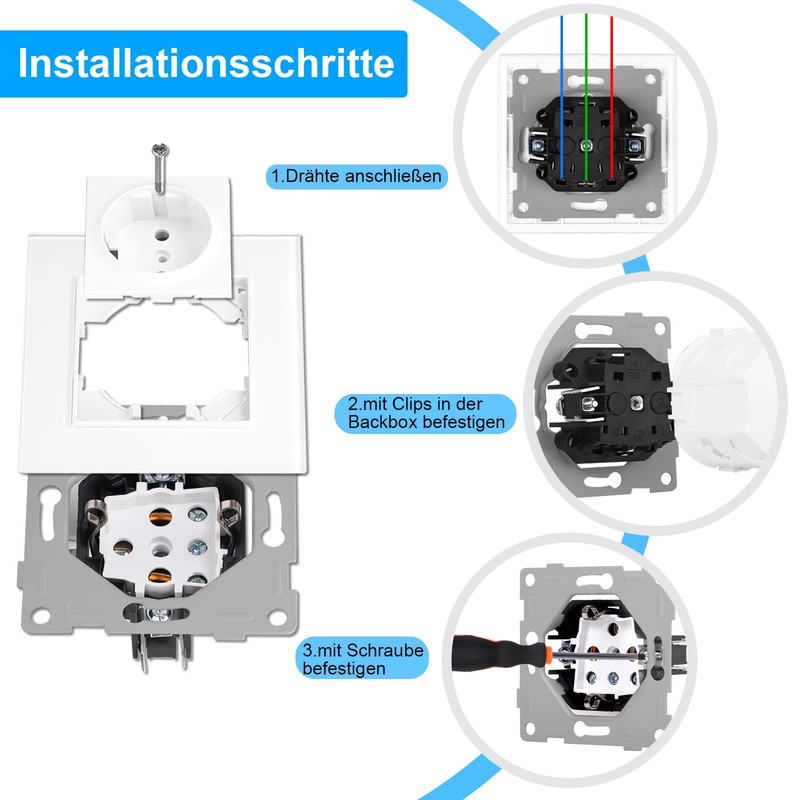 Installationsschritte

1.Drähte anschließen

2.mit Clips in der Backbox befestigen

3.mit Schraube befestigen