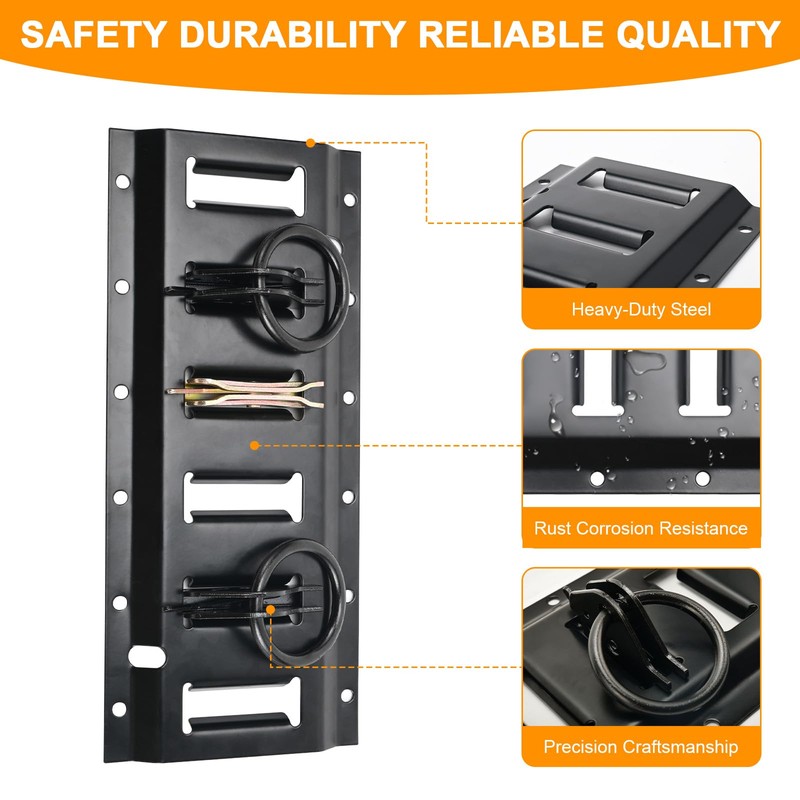 SAFETY DURABILITY RELIABLE QUALITY

Heavy-Duty Steel

Rust Corrosion Resistance

Precision Craftsmanship