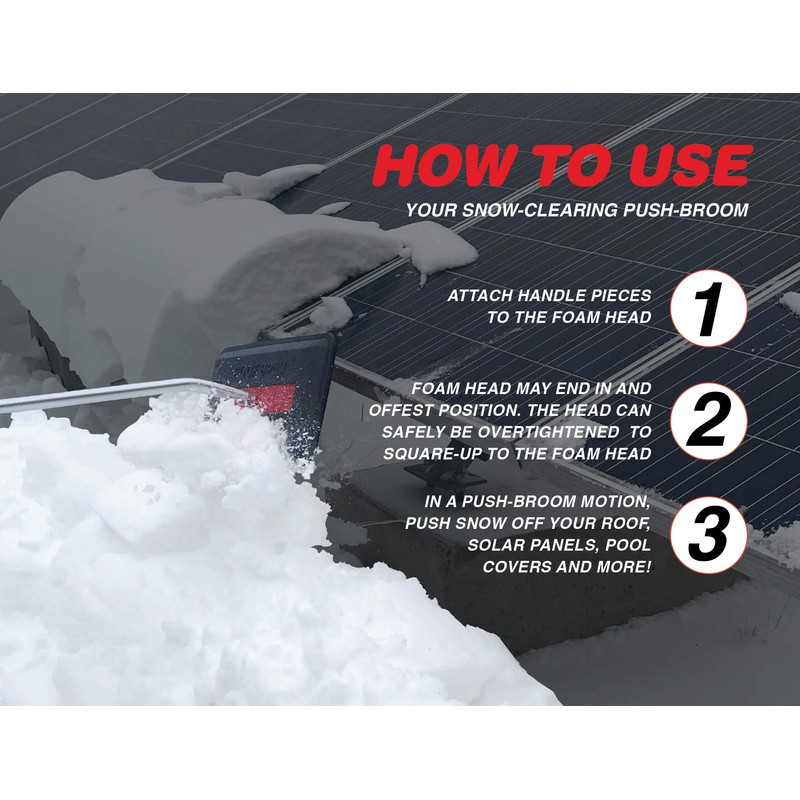 HOW TO USE

YOUR SNOW-CLEARING PUSH-BROOM

ATTACH HANDLE PIECES TO THE FOAM HEAD

1

FOAM HEAD MAY END IN AND OFFEST POSITION. THE HEAD CAN SAFELY BE OVERTIGHTENED TO SQUARE-UP TO THE FOAM HEAD

2

IN A PUSH-BROOM MOTION, PUSH SNOW OFF YOUR ROOF, SOLAR PANELS, POOL COVERS AND MORE!

3