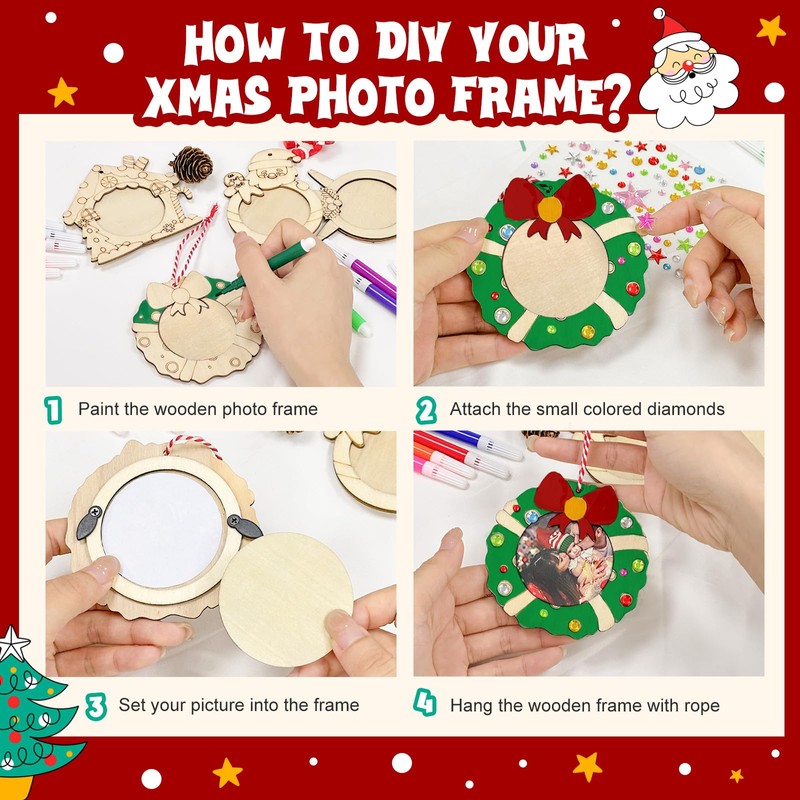 HOW TO DIY YOUR XMAS PHOTO FRAME?

1 Paint the wooden photo frame

2 Attach the small colored diamonds

3 Set your picture into the frame

4 Hang the wooden frame with rope