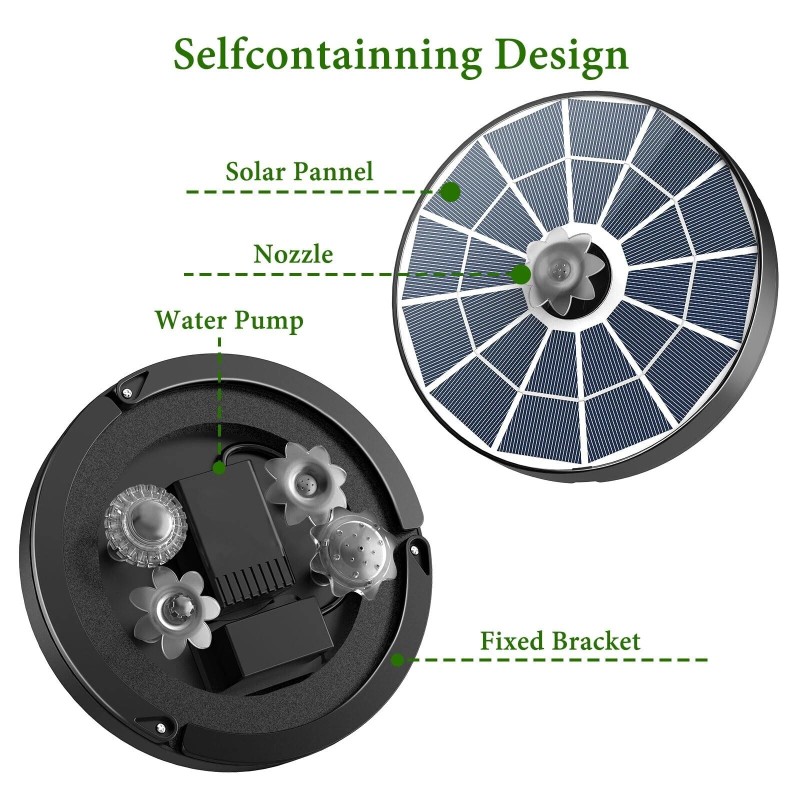 Selfcontainning Design

Solar Pannel

Nozzle

Water Pump

Fixed Bracket