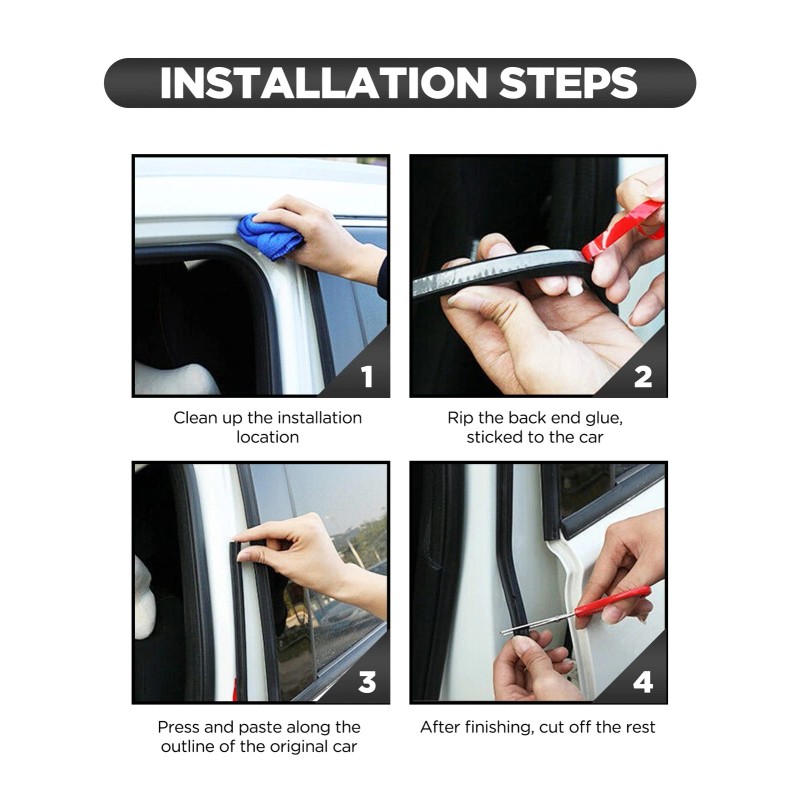 INSTALLATION STEPS

1

Clean up the installation location

2

Rip the back end glue, sticked to the car

3

Press and paste along the outline of the original car

4

After finishing, cut off the rest