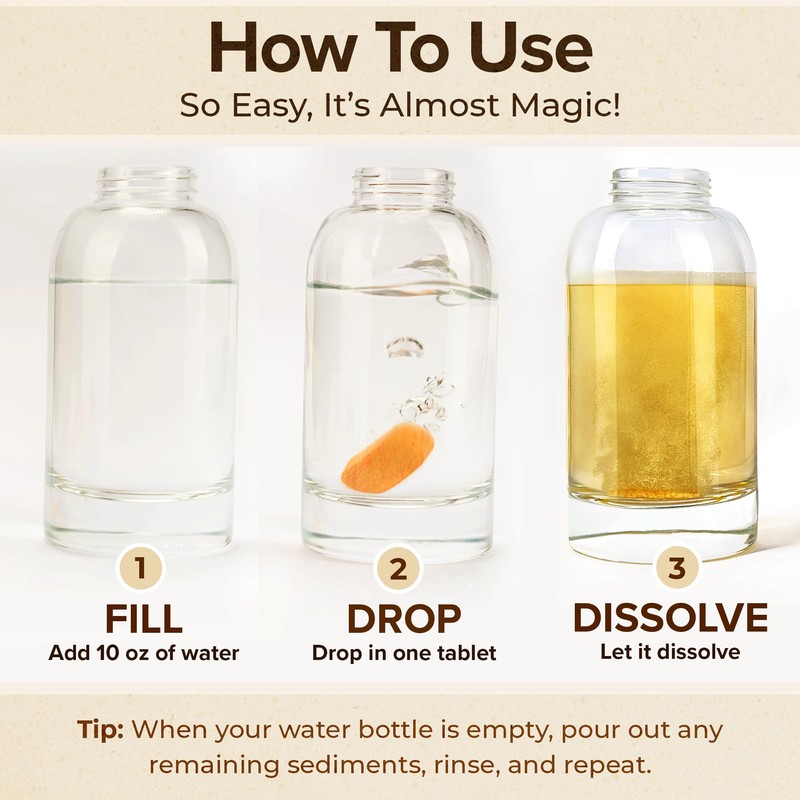 How To Use
So Easy, It's Almost Magic!

1
FILL
Add 10 oz of water

2
DROP
Drop in one tablet

3
DISSOLVE
Let it dissolve

Tip: When your water bottle is empty, pour out any remaining sediments, rinse, and repeat.