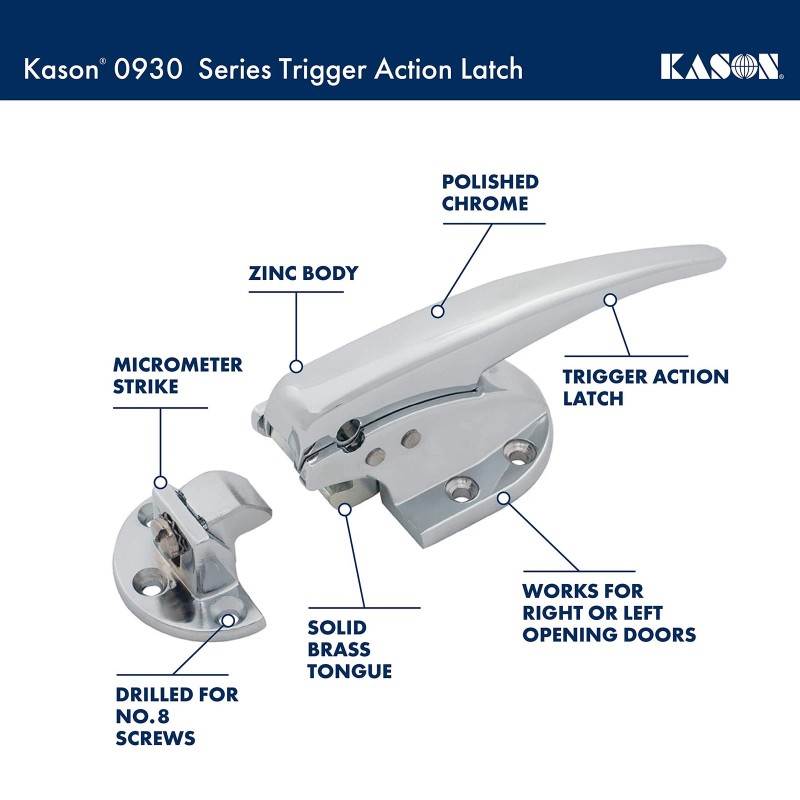 Kason® 0930 Series Trigger Action Latch

KASON®

POLISHED CHROME

ZINC BODY

MICROMETER STRIKE

TRIGGER ACTION LATCH

WORKS FOR RIGHT OR LEFT OPENING DOORS

SOLID BRASS TONGUE

DRILLED FOR NO.8 SCREWS