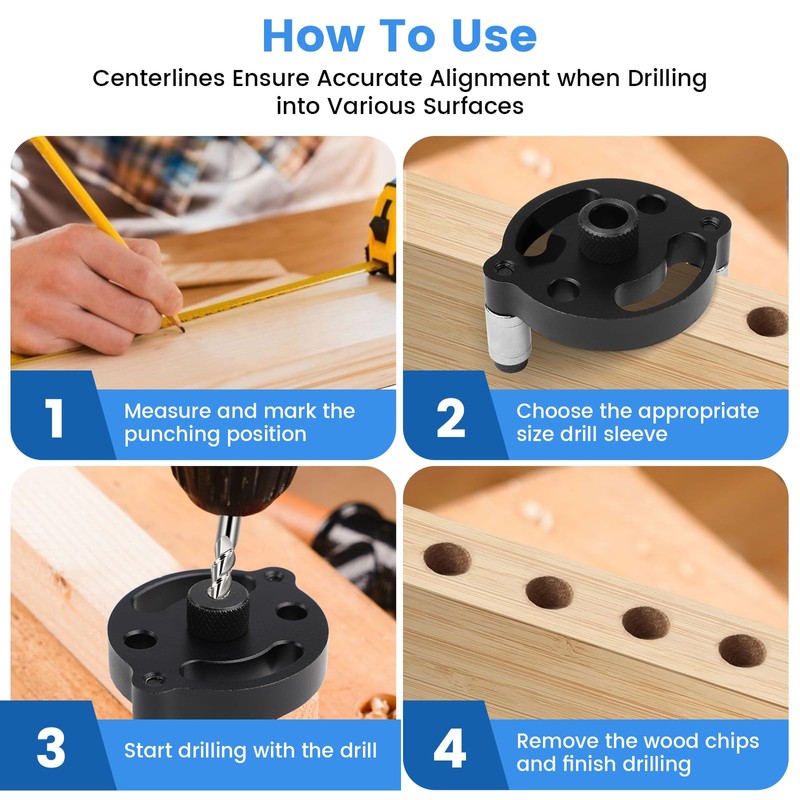 How To Use

Centerlines Ensure Accurate Alignment when Drilling into Various Surfaces

1 Measure and mark the punching position

2 Choose the appropriate size drill sleeve

3 Start drilling with the drill

4 Remove the wood chips and finish drilling