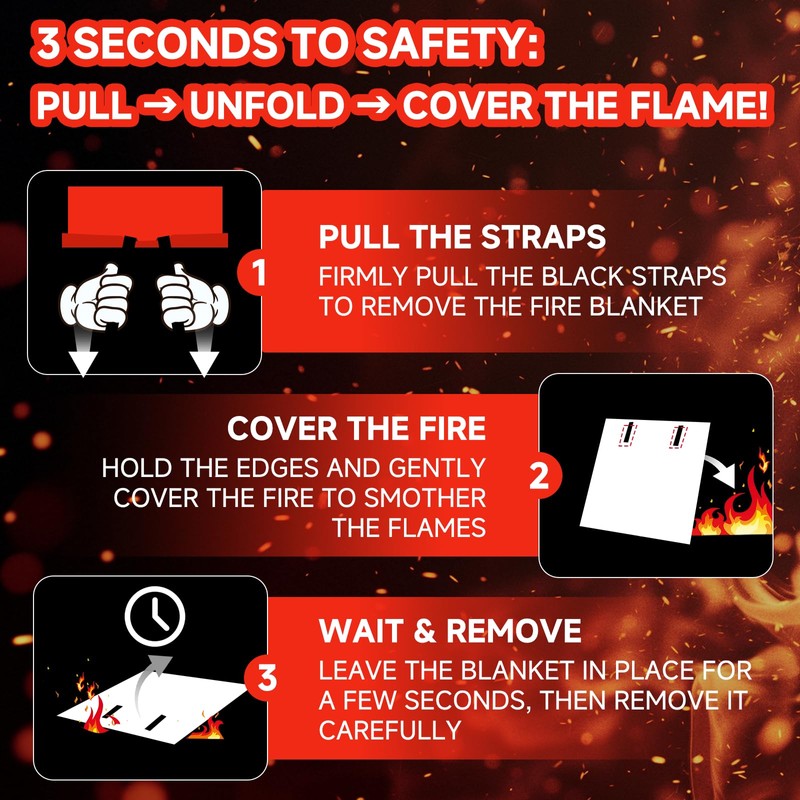 3 SECONDS TO SAFETY:
PULL → UNFOLD → COVER THE FLAME!

1
PULL THE STRAPS
FIRMLY PULL THE BLACK STRAPS TO REMOVE THE FIRE BLANKET

COVER THE FIRE
HOLD THE EDGES AND GENTLY COVER THE FIRE TO SMOTHER THE FLAMES
2

3
WAIT & REMOVE
LEAVE THE BLANKET IN PLACE FOR A FEW SECONDS, THEN REMOVE IT CAREFULLY