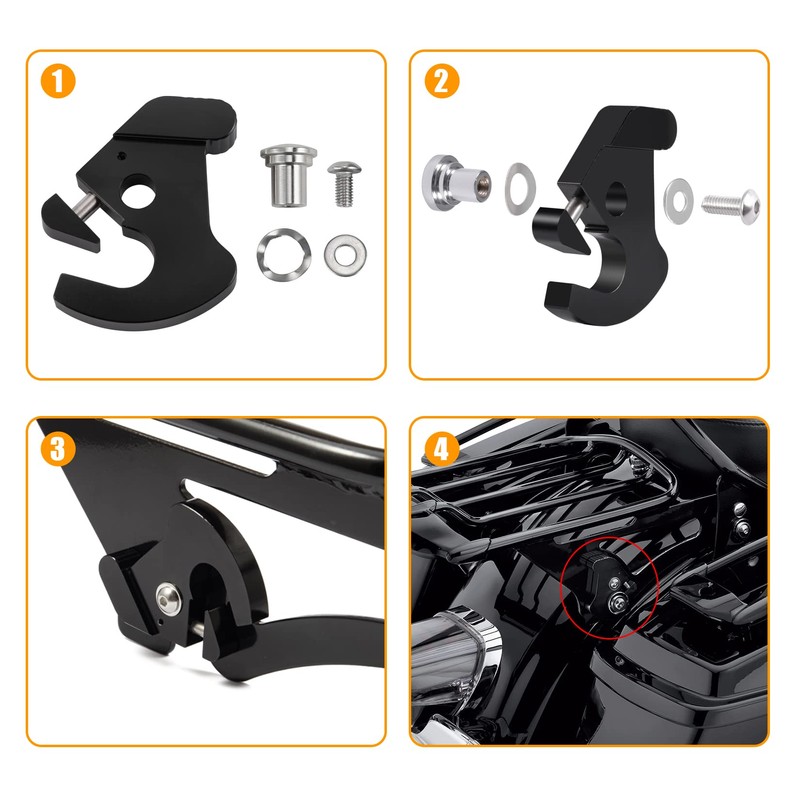 1

2

3

4