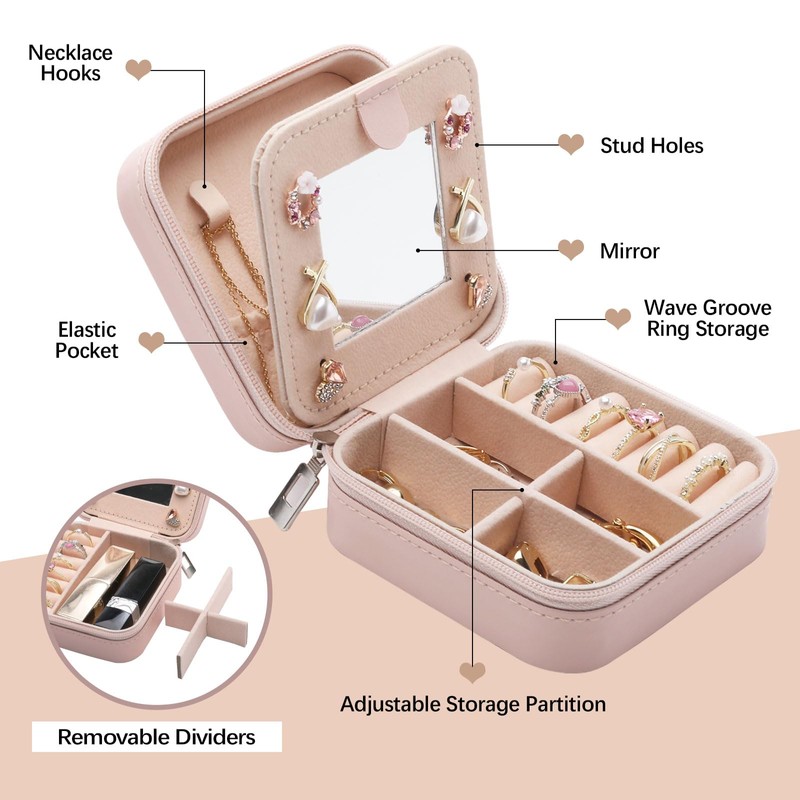 Necklace Hooks

Stud Holes

Mirror

Wave Groove Ring Storage

Elastic Pocket

Adjustable Storage Partition

Removable Dividers