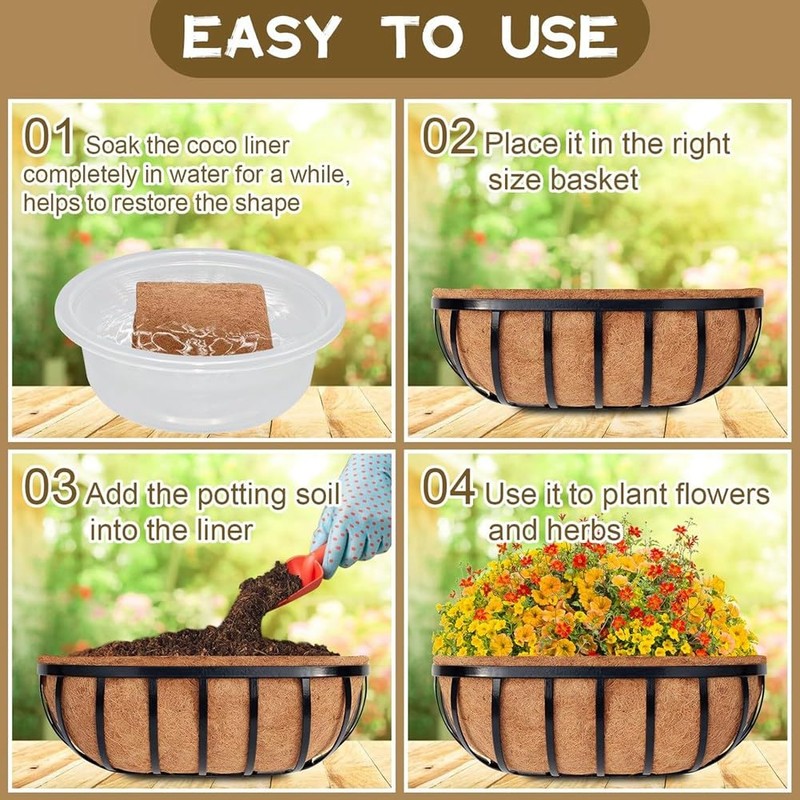 EASY TO USE

01 Soak the coco liner completely in water for a while, helps to restore the shape

02 Place it in the right size basket

03 Add the potting soil into the liner

04 Use it to plant flowers and herbs