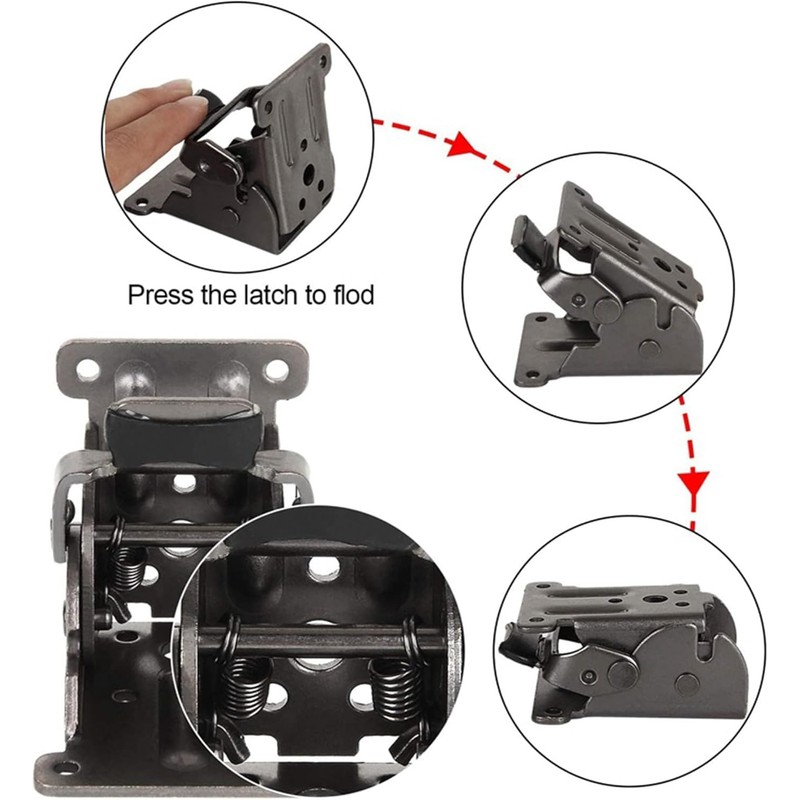 Press the latch to flod