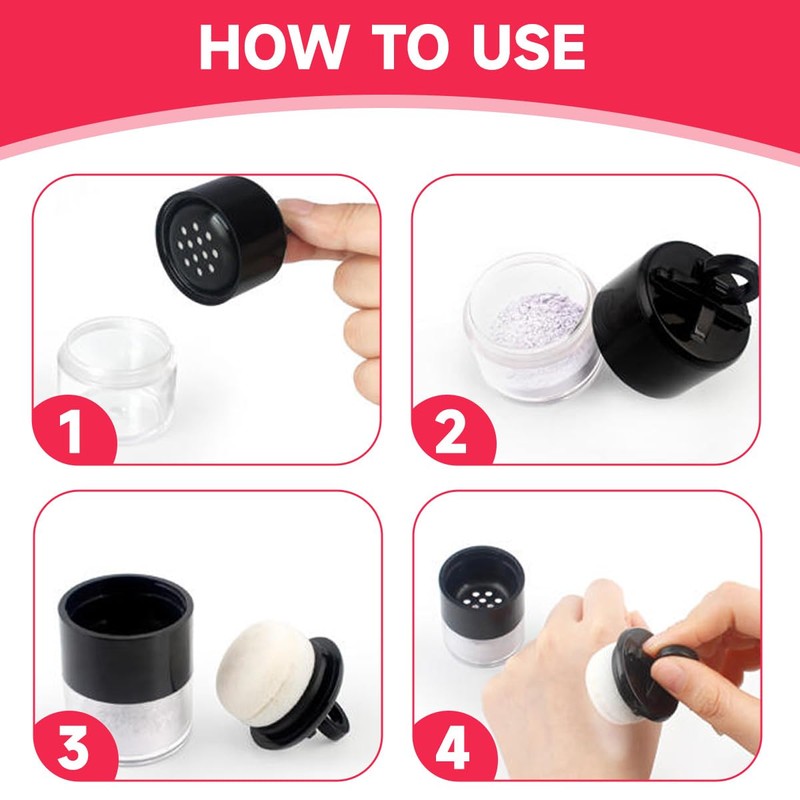 HOW TO USE

1

2

3

4