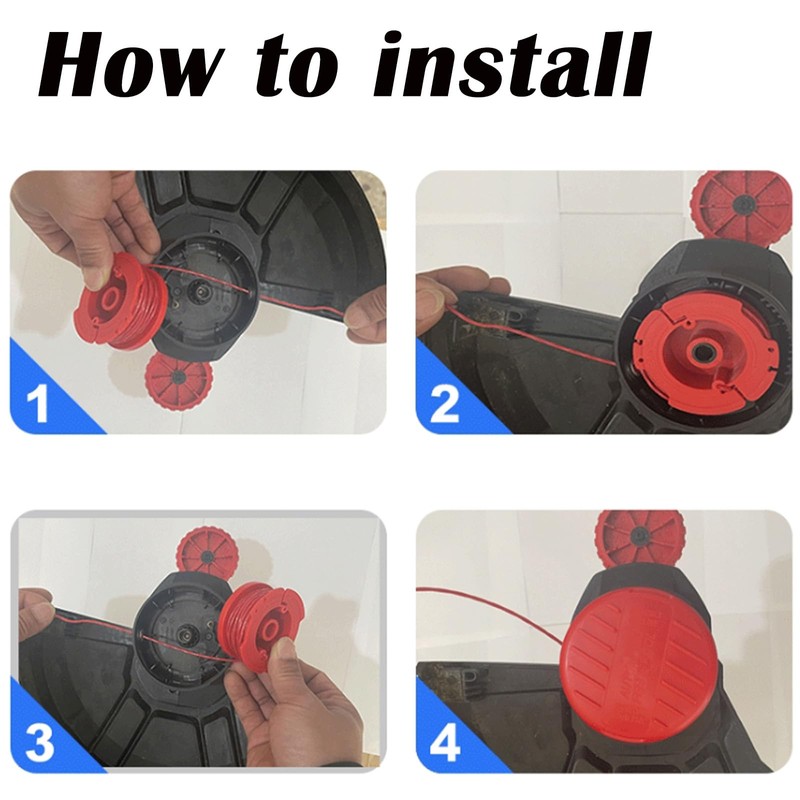 How to install

1

2

3

4