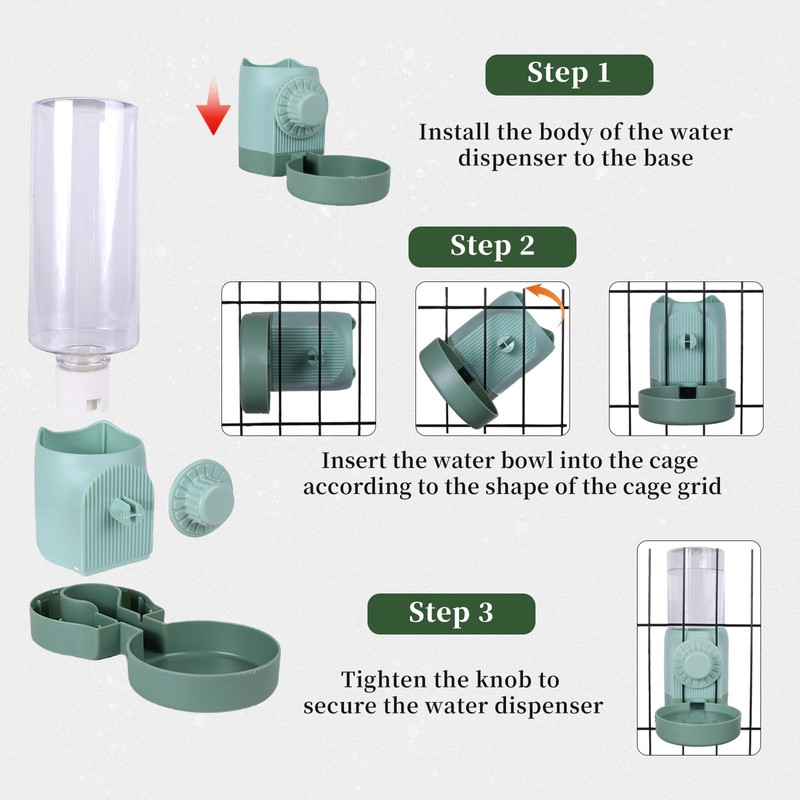 Step 1

Install the body of the water dispenser to the base

Step 2

Insert the water bowl into the cage according to the shape of the cage grid

Step 3

Tighten the knob to secure the water dispenser