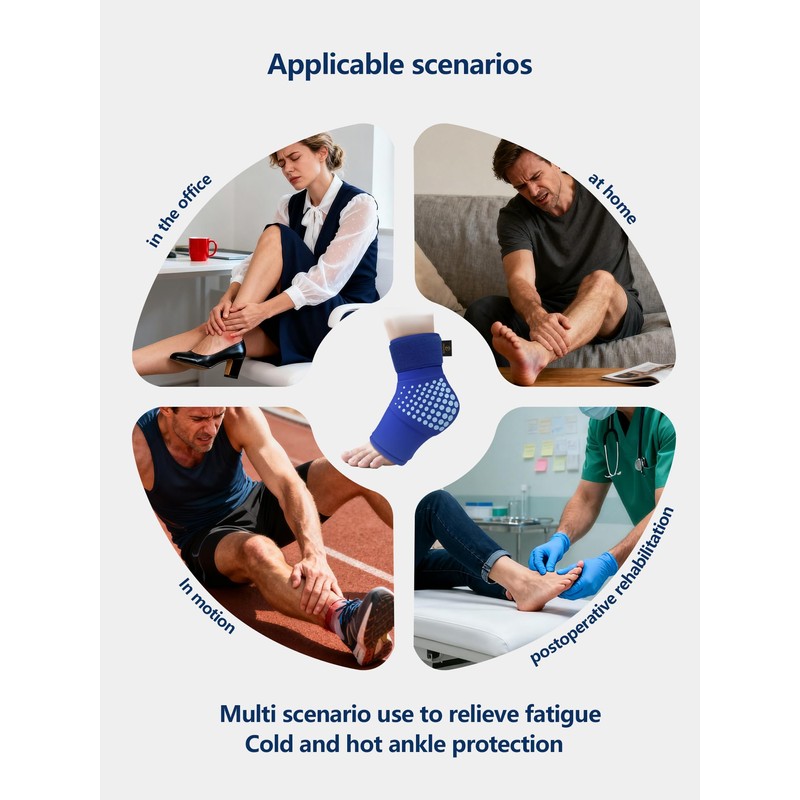 Applicable scenarios

in the office

at home

In motion

postoperative rehabilitation

Multi scenario use to relieve fatigue
Cold and hot ankle protection