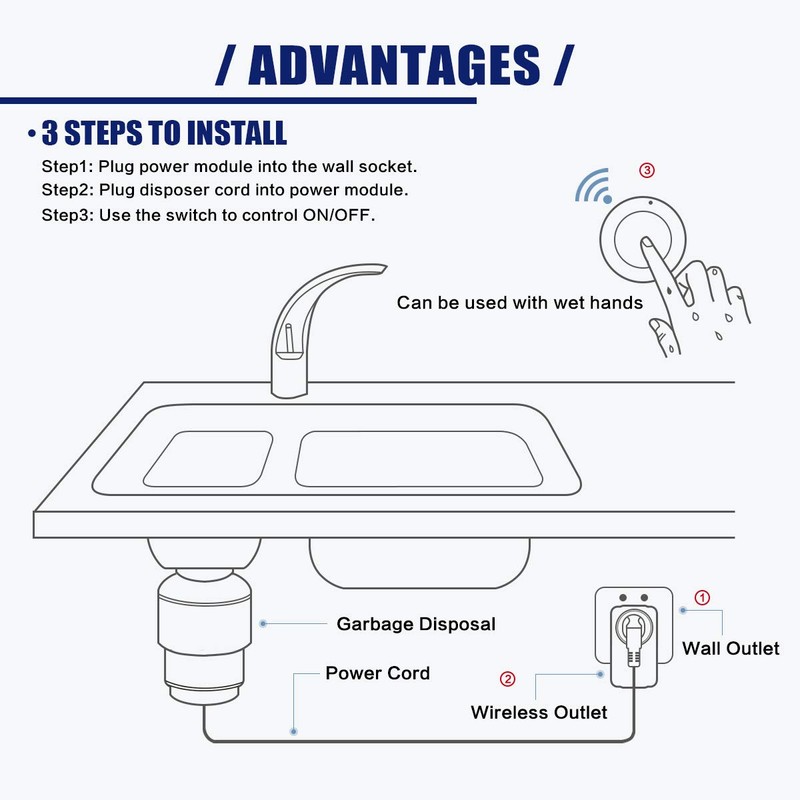 / ADVANTAGES /

• 3 STEPS TO INSTALL

Step1: Plug power module into the wall socket.
Step2: Plug disposer cord into power module.
Step3: Use the switch to control ON/OFF.

③

Can be used with wet hands

Garbage Disposal

Power Cord

①

Wall Outlet

②

Wireless Outlet