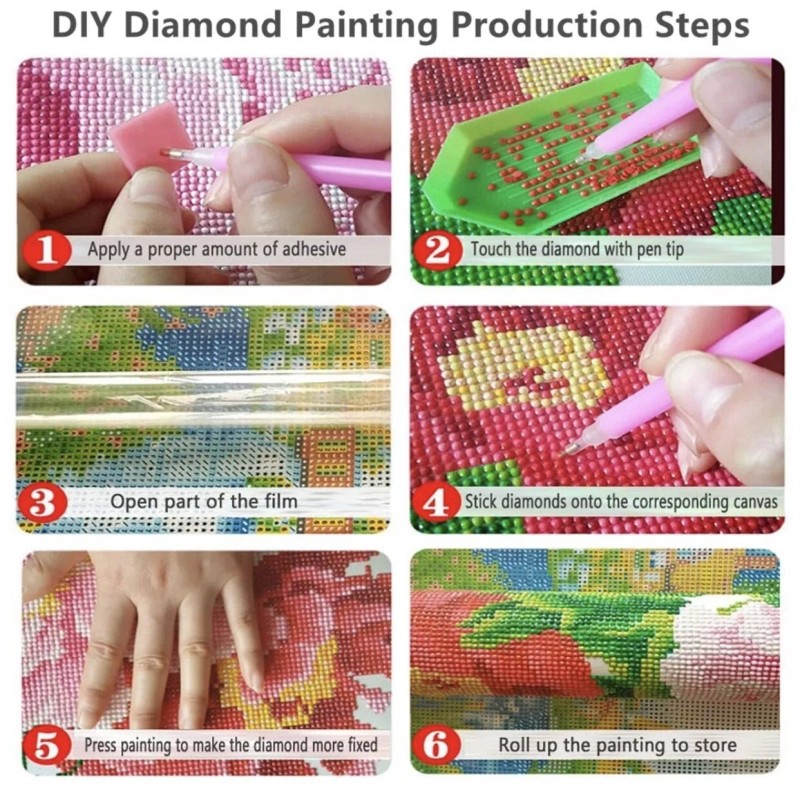 DIY Diamond Painting Production Steps

1 Apply a proper amount of adhesive

2 Touch the diamond with pen tip

3 Open part of the film

4 Stick diamonds onto the corresponding canvas

5 Press painting to make the diamond more fixed

6 Roll up the painting to store