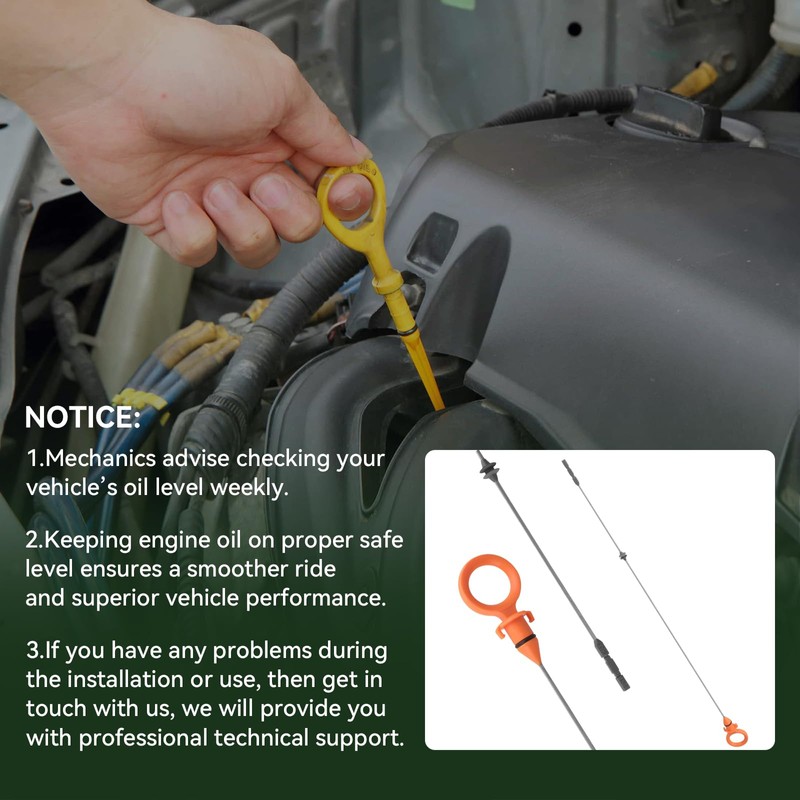 NOTICE:

1.Mechanics advise checking your vehicle's oil level weekly.

2.Keeping engine oil on proper safe level ensures a smoother ride and superior vehicle performance.

3.If you have any problems during the installation or use, then get in touch with us, we will provide you with professional technical support.