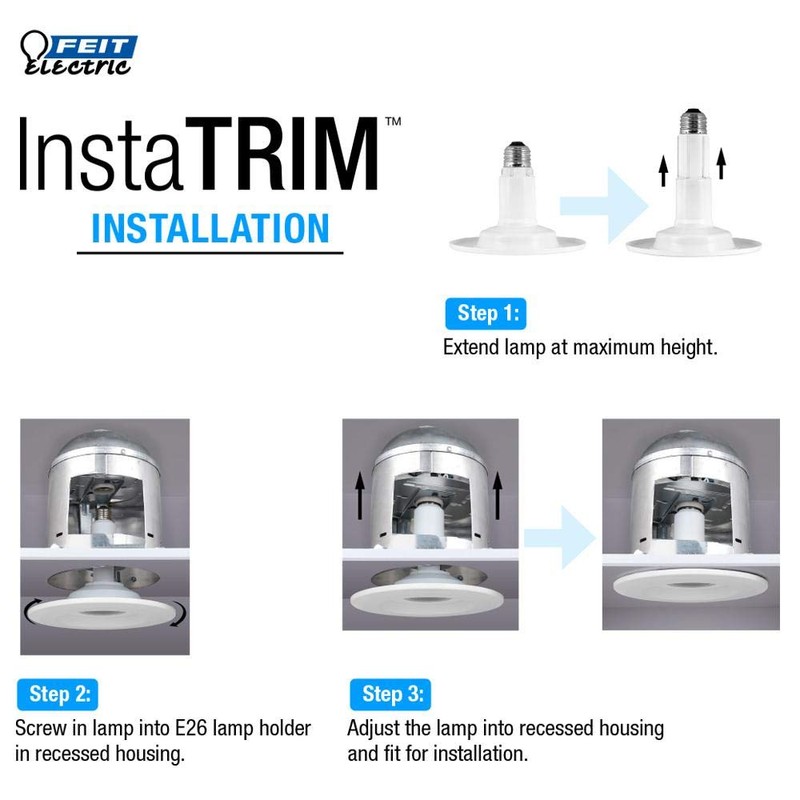 FEIT Electric

InstaTRIM™

INSTALLATION

Step 1:
Extend lamp at maximum height.

Step 2:
Screw in lamp into E26 lamp holder in recessed housing.

Step 3:
Adjust the lamp into recessed housing and fit for installation.