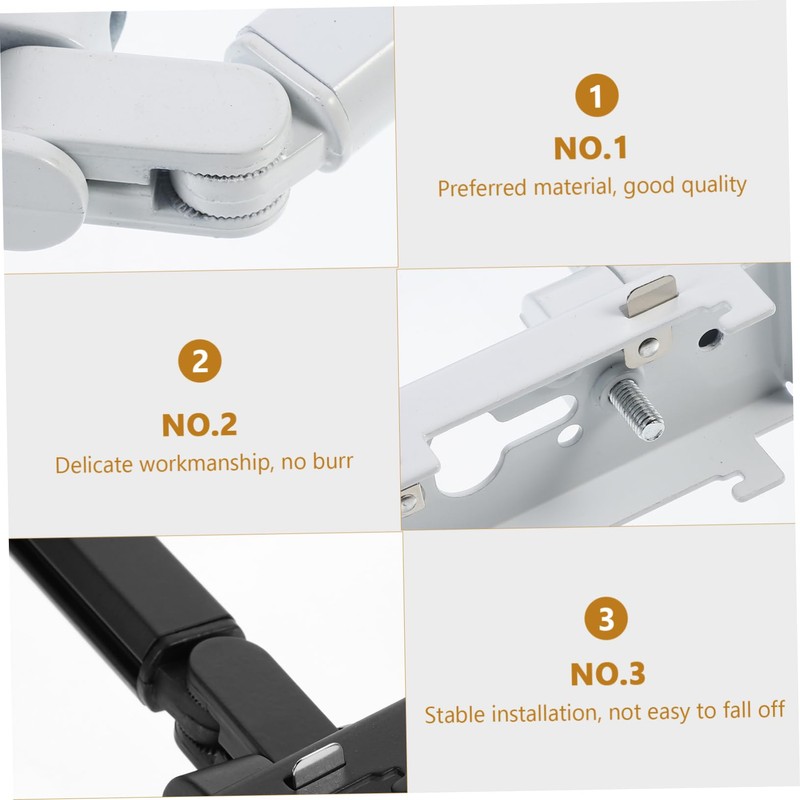 1

NO.1

Preferred material, good quality

2

NO.2

Delicate workmanship, no burr

3

NO.3

Stable installation, not easy to fall off