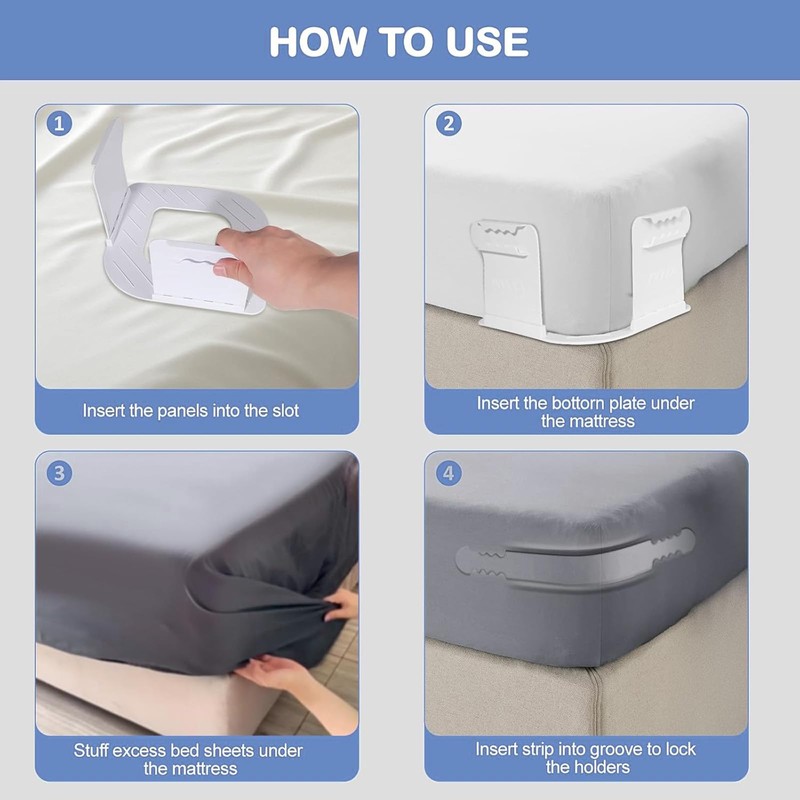 HOW TO USE

1

Insert the panels into the slot

2

Insert the bottom plate under the mattress

3

Stuff excess bed sheets under the mattress

4

Insert strip into groove to lock the holders