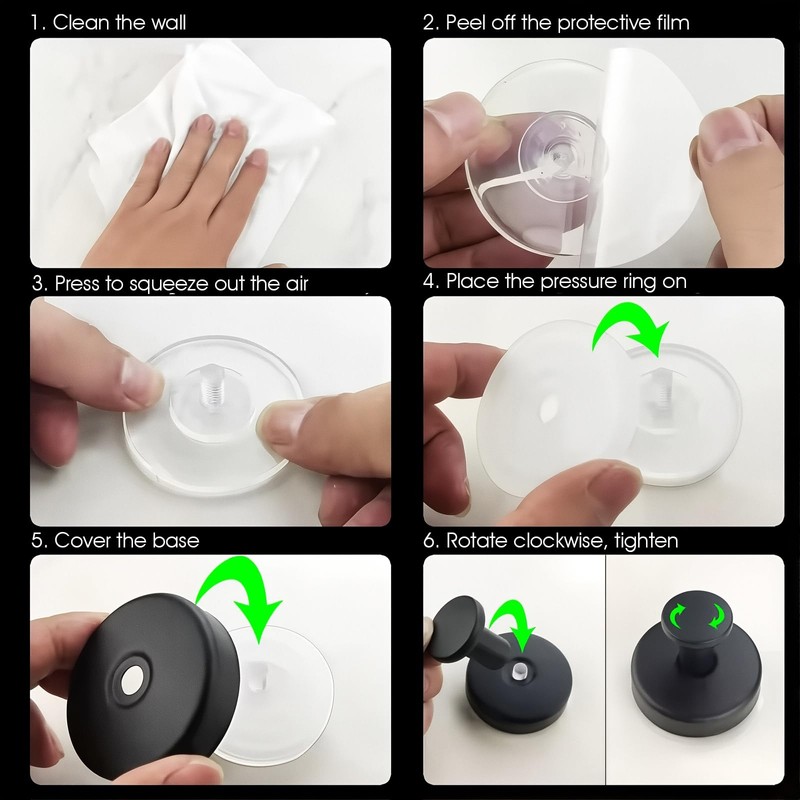 1. Clean the wall

2. Peel off the protective film

3. Press to squeeze out the air

4. Place the pressure ring on

5. Cover the base

6. Rotate clockwise, tighten