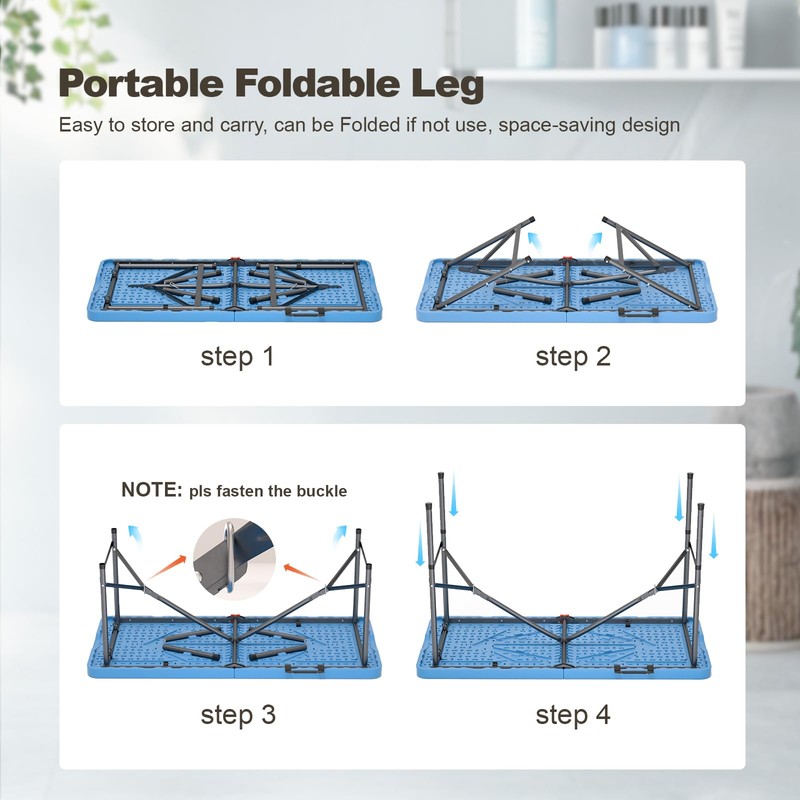 Portable Foldable Leg

Easy to store and carry, can be Folded if not use, space-saving design

step 1

step 2

NOTE: pls fasten the buckle

step 3

step 4