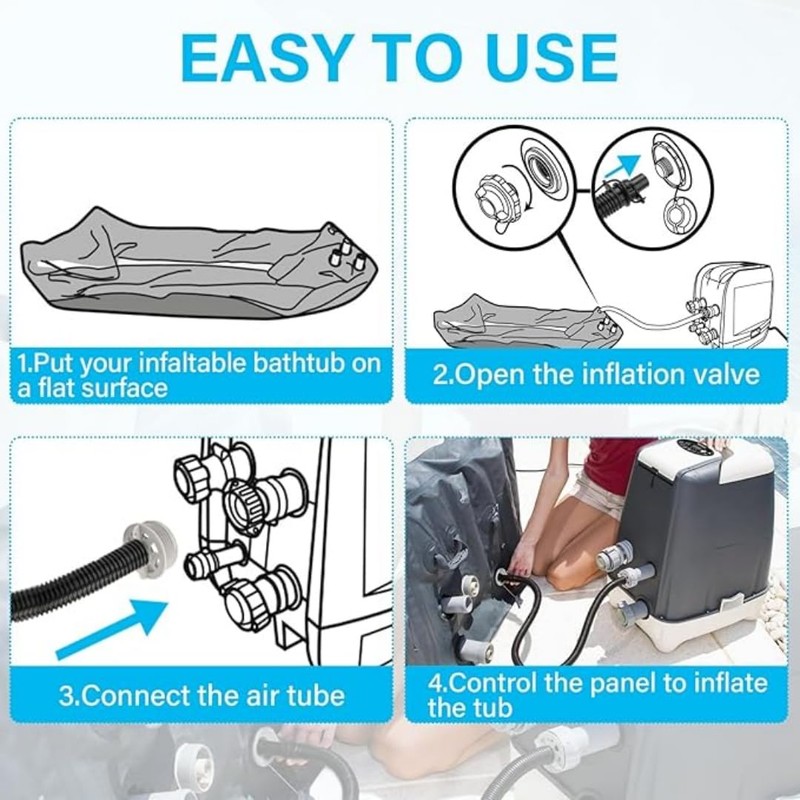 EASY TO USE

1.Put your infaltable bathtub on a flat surface

2.Open the inflation valve

3.Connect the air tube

4.Control the panel to inflate the tub