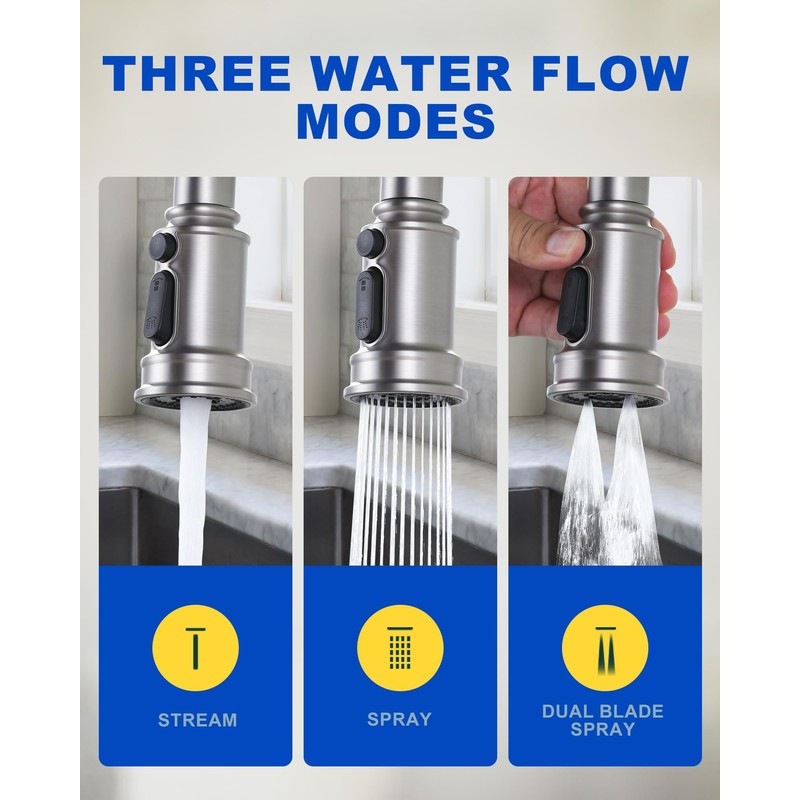 THREE WATER FLOW MODES

STREAM

SPRAY

DUAL BLADE SPRAY