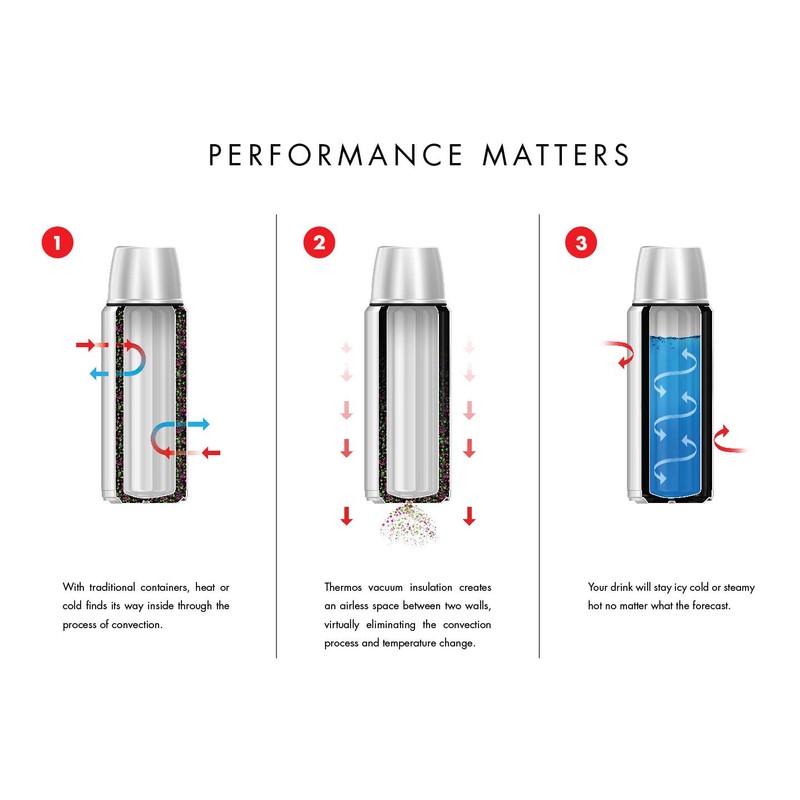 PERFORMANCE MATTERS

1

With traditional containers, heat or cold finds its way inside through the process of convection.

2

Thermos vacuum insulation creates an airless space between two walls, virtually eliminating the convection process and temperature change.

3

Your drink will stay icy cold or steamy hot no matter what the forecast.