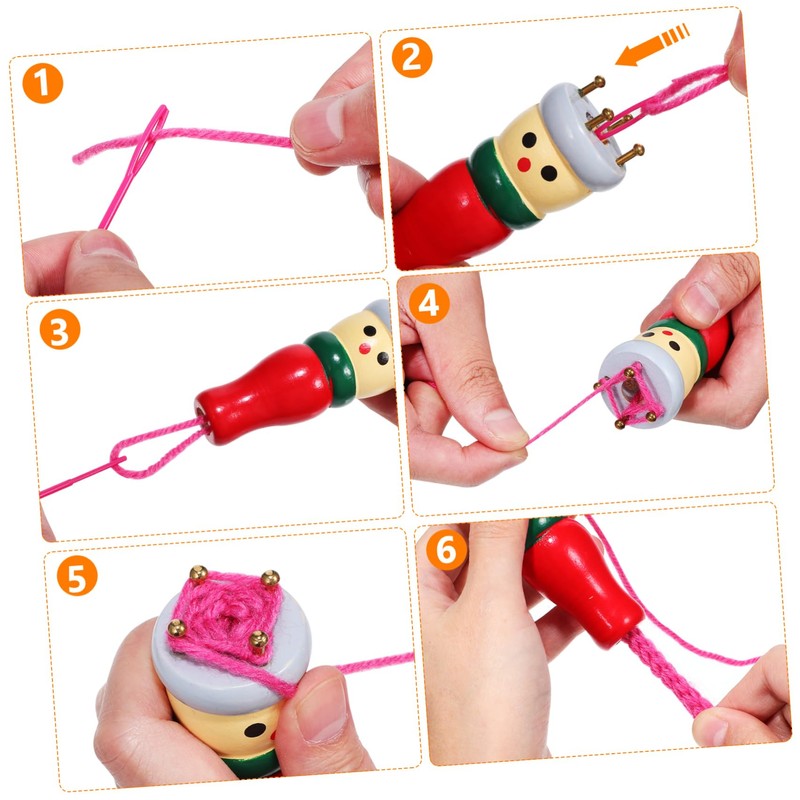 1

2

3

4

5

6