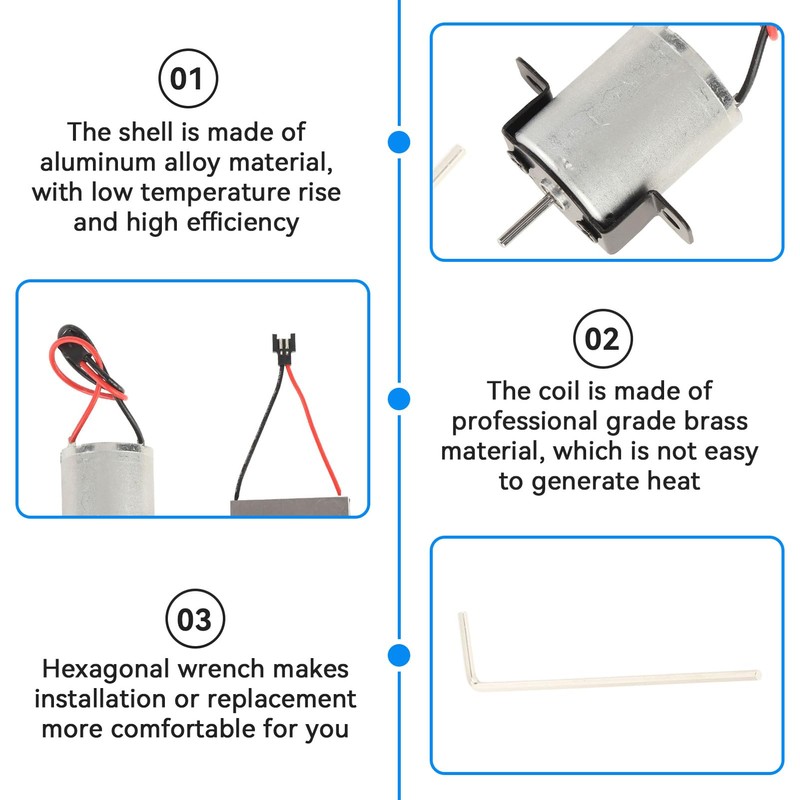 01

The shell is made of aluminum alloy material, with low temperature rise and high efficiency

02

The coil is made of professional grade brass material, which is not easy to generate heat

03

Hexagonal wrench makes installation or replacement more comfortable for you